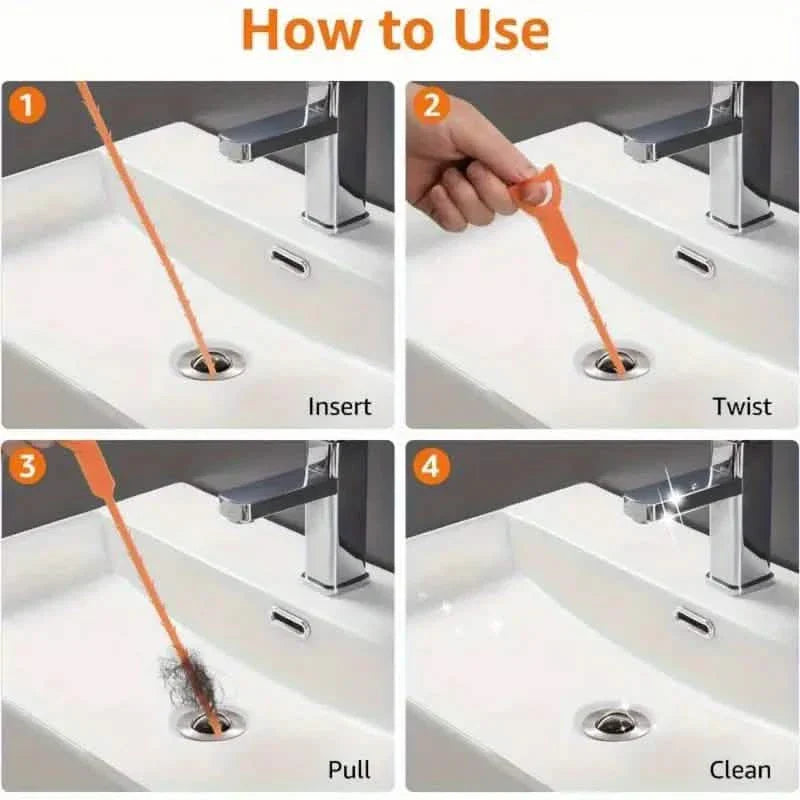 How to Use

1

Insert

2

Twist

3

Pull

4

Clean