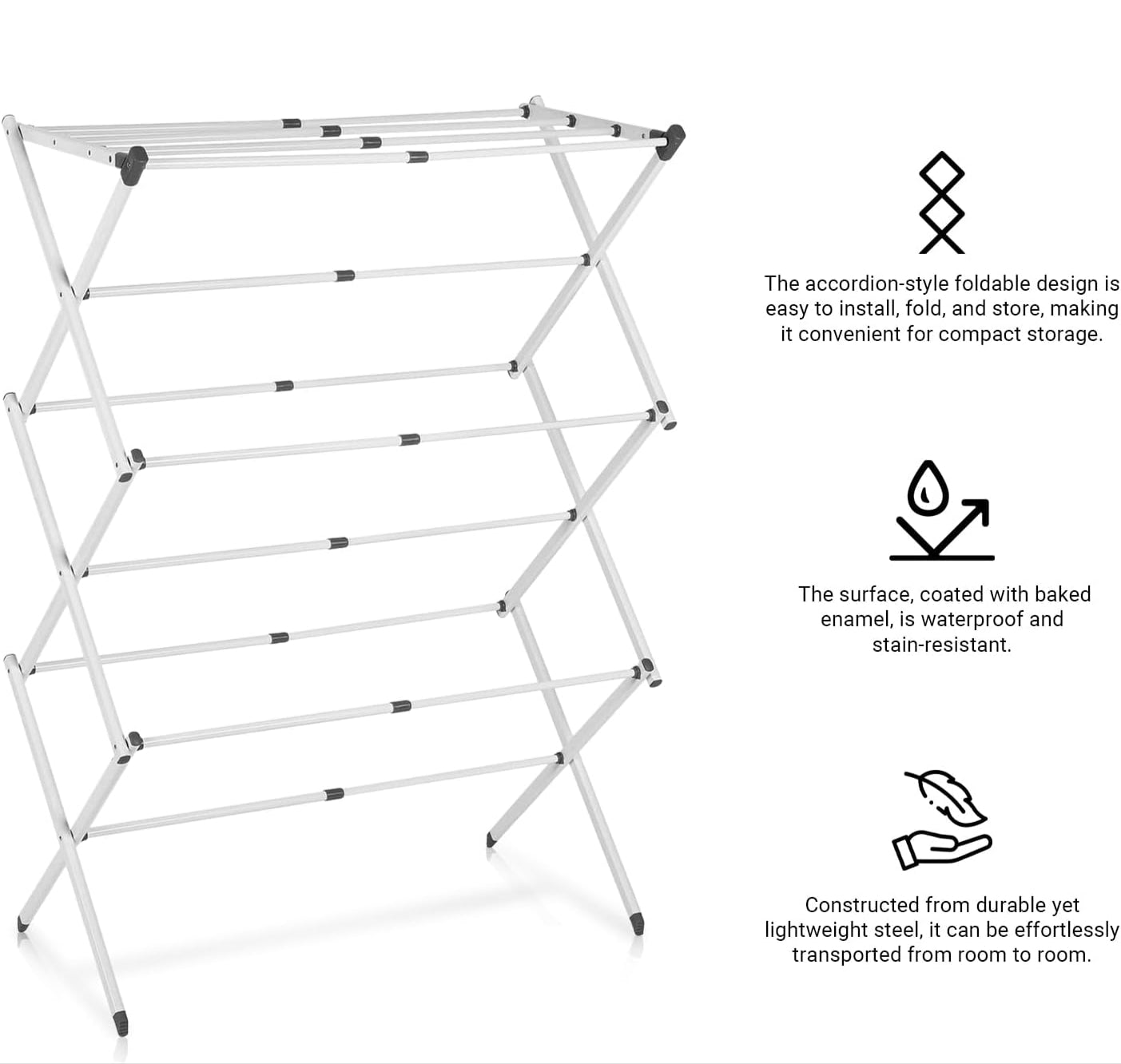 The accordion-style foldable design is easy to install, fold, and store, making it convenient for compact storage.

The surface, coated with baked enamel, is waterproof and stain-resistant.

Constructed from durable yet lightweight steel, it can be effortlessly transported from room to room.