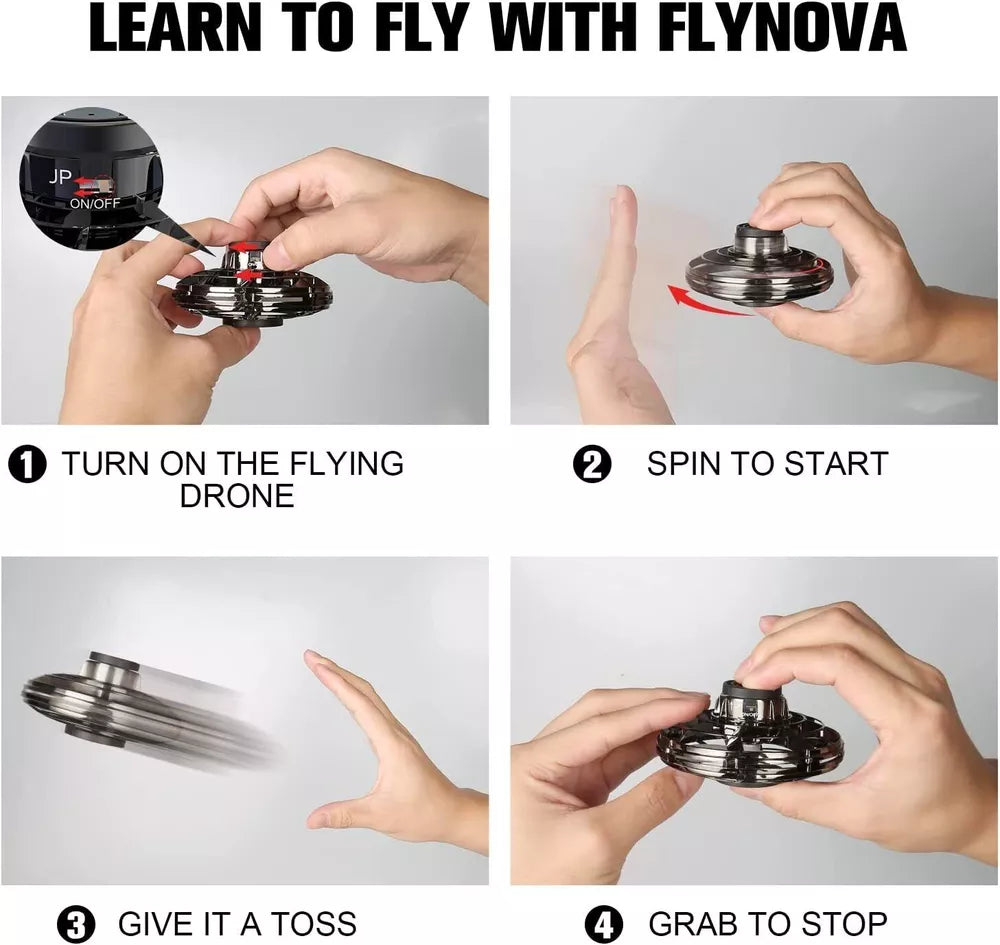 LEARN TO FLY WITH FLYNOVA

JP
ON/OFF

1 TURN ON THE FLYING DRONE

2 SPIN TO START

3 GIVE IT A TOSS

4 GRAB TO STOP