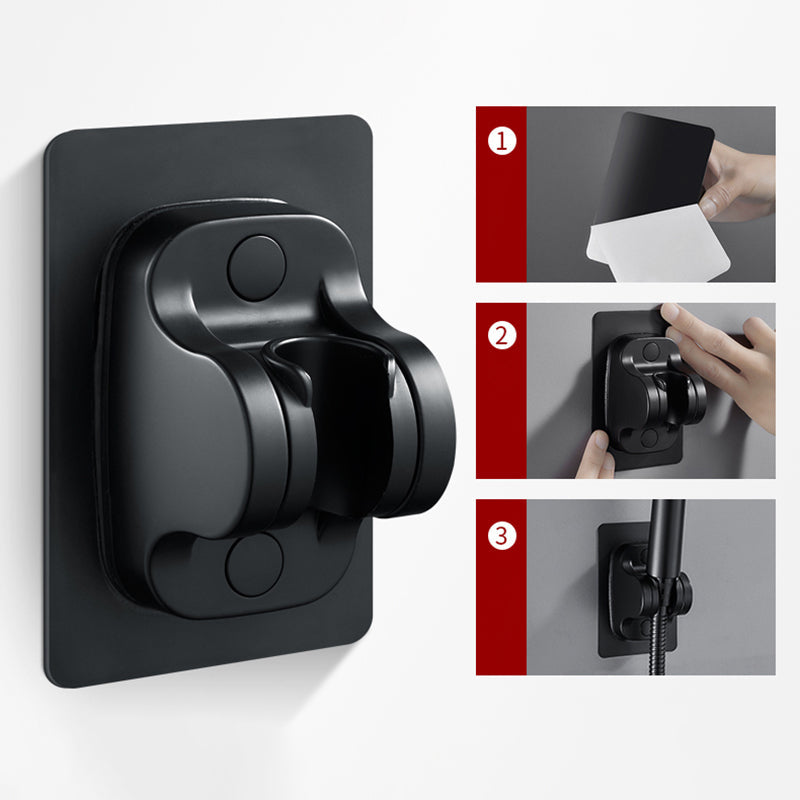 1

2

3