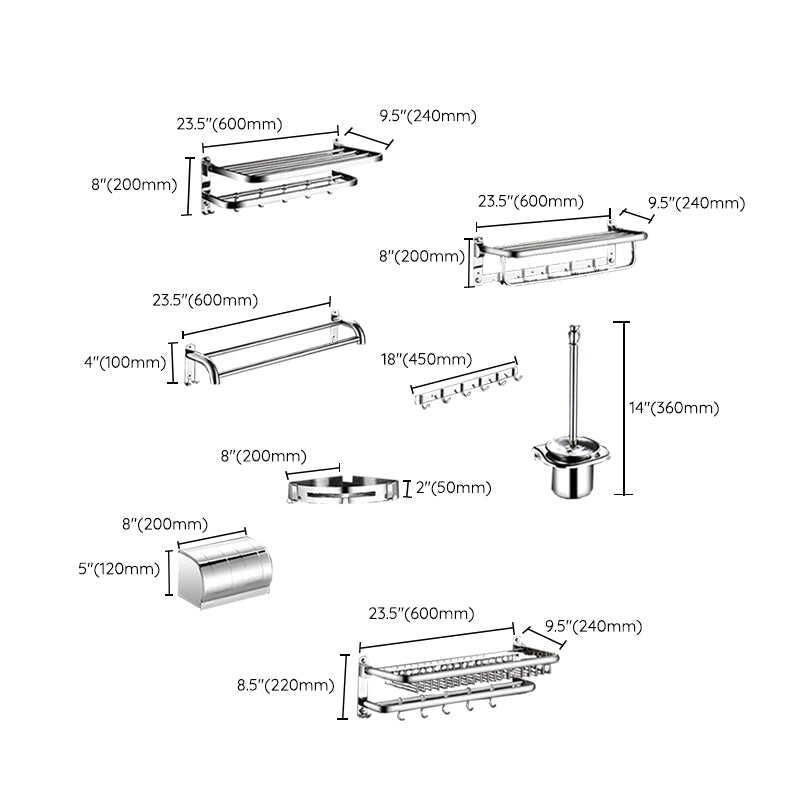 23.5"(600mm)
9.5"(240mm)
8"(200mm)

23.5"(600mm)
9.5"(240mm)
8"(200mm)

23.5"(600mm)
4"(100mm)

18"(450mm)

14"(360mm)

8"(200mm)
2"(50mm)

8"(200mm)
5"(120mm)

23.5"(600mm)
9.5"(240mm)
8.5"(220mm)