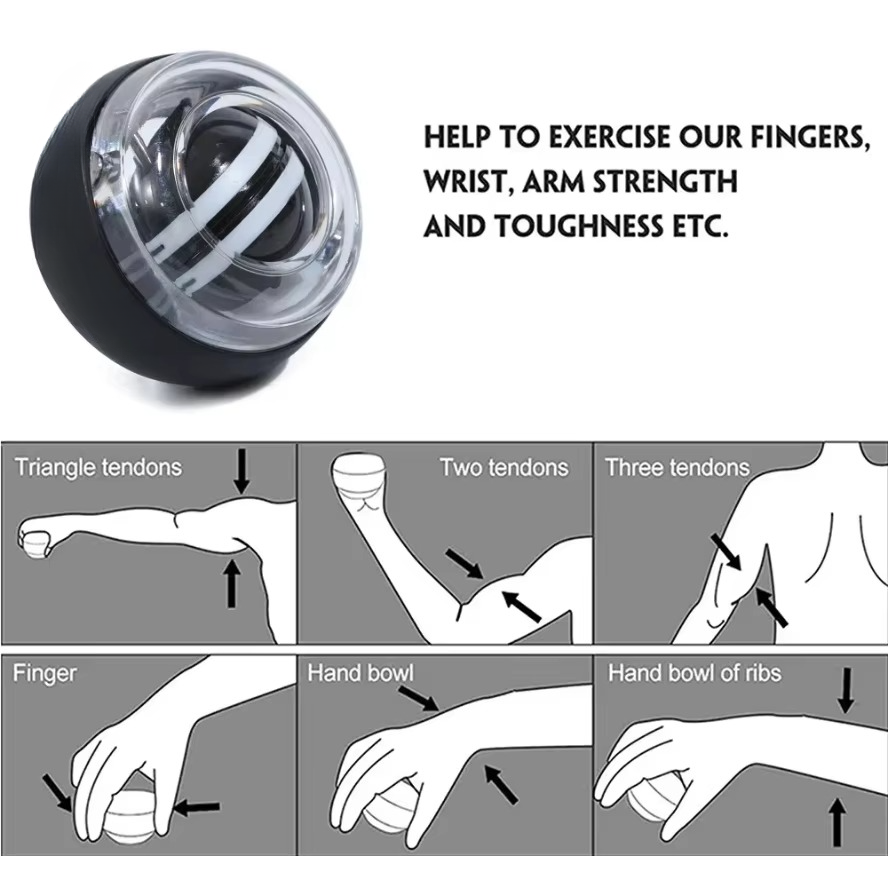 HELP TO EXERCISE OUR FINGERS, WRIST, ARM STRENGTH AND TOUGHNESS ETC.

Triangle tendons

Two tendons

Three tendons

Finger

Hand bowl

Hand bowl of ribs