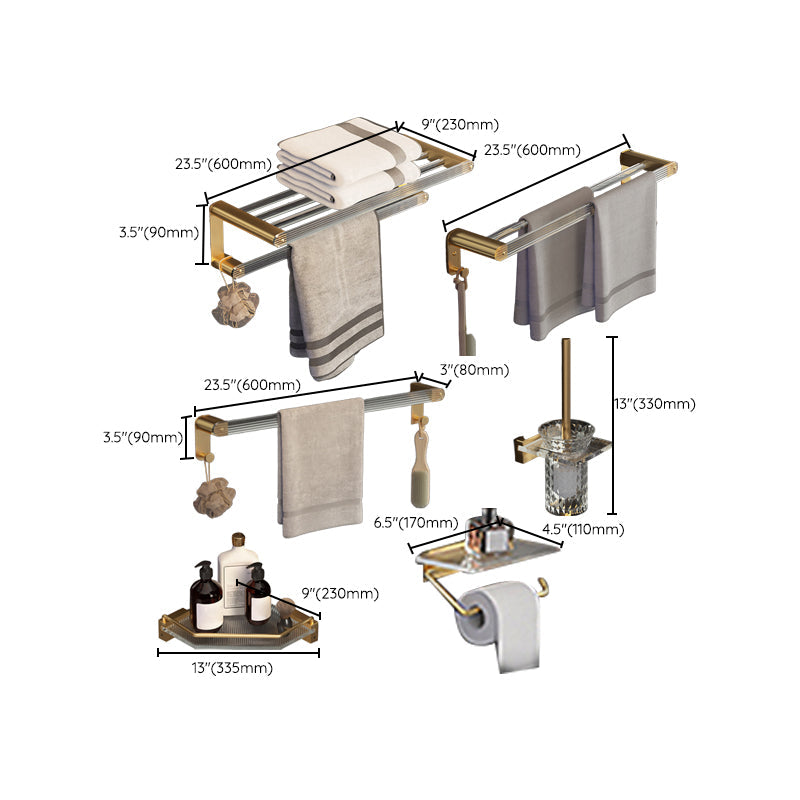 9"(230mm)
23.5"(600mm)
23.5"(600mm)
3.5"(90mm)
23.5"(600mm)
3"(80mm)
3.5"(90mm)
13"(330mm)
6.5"(170mm)
4.5"(110mm)
9"(230mm)
13"(335mm)