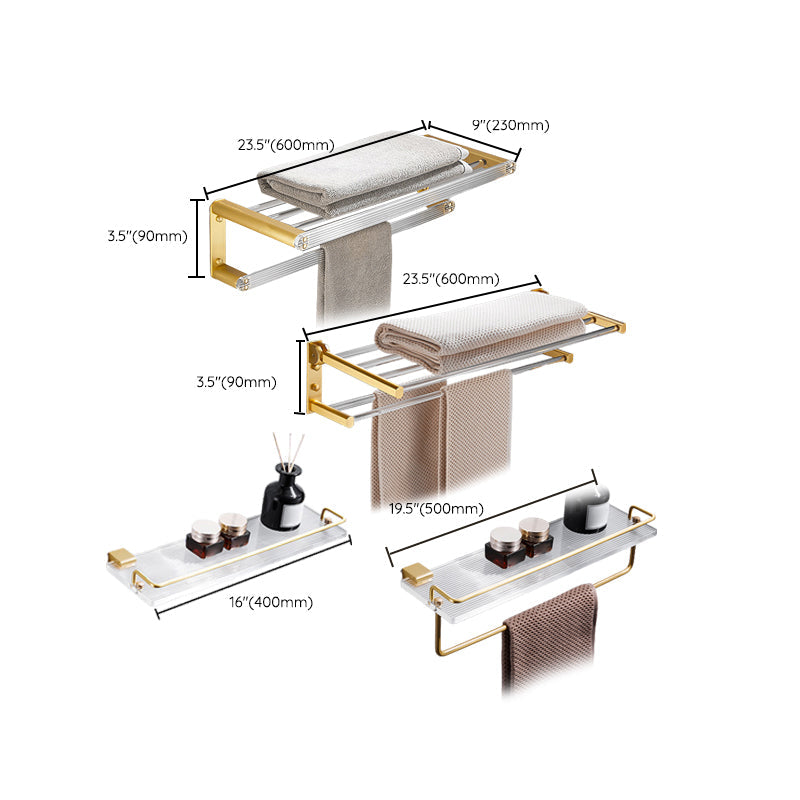 23.5"(600mm)

9"(230mm)

3.5"(90mm)

23.5"(600mm)

3.5"(90mm)

19.5"(500mm)

16"(400mm)