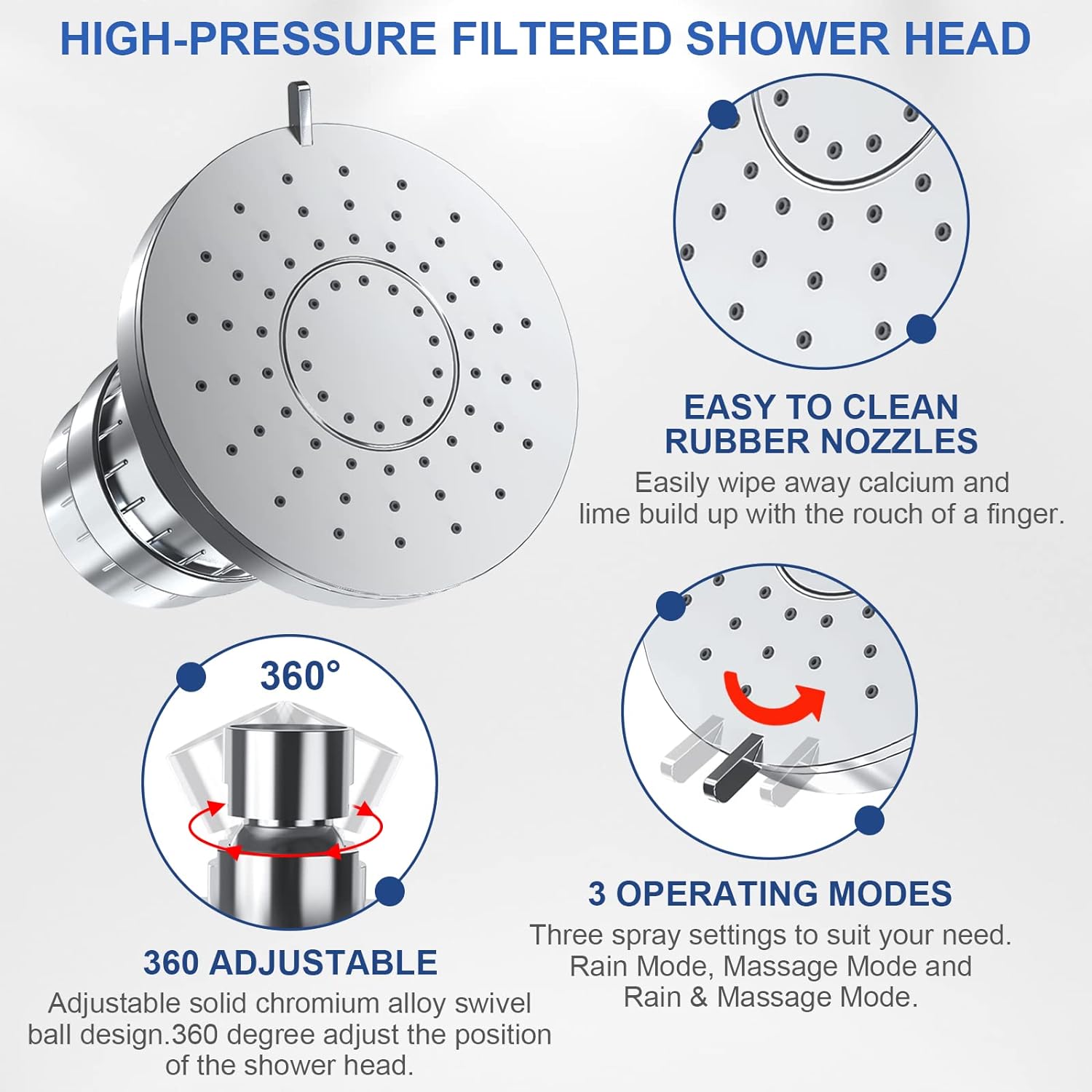 HIGH-PRESSURE FILTERED SHOWER HEAD

EASY TO CLEAN RUBBER NOZZLES
Easily wipe away calcium and lime build up with the rouch of a finger.

360°

360 ADJUSTABLE
Adjustable solid chromium alloy swivel ball design.360 degree adjust the position of the shower head.

3 OPERATING MODES
Three spray settings to suit your need. Rain Mode, Massage Mode and Rain & Massage Mode.