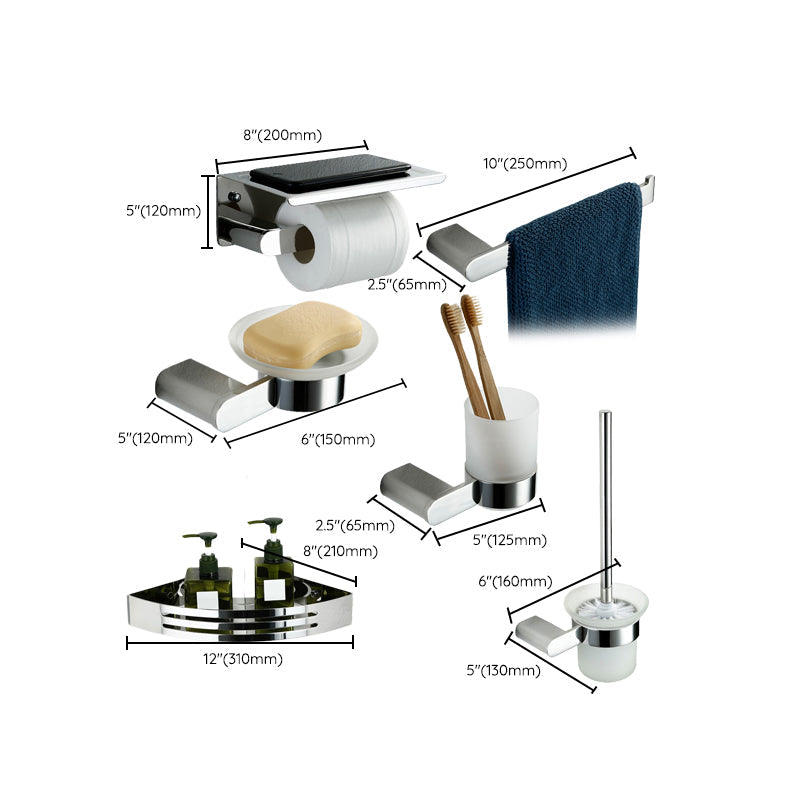 8"(200mm)
5"(120mm)
10"(250mm)
2.5"(65mm)
5"(120mm)
6"(150mm)
2.5"(65mm)
5"(125mm)
8"(210mm)
12"(310mm)
6"(160mm)
5"(130mm)