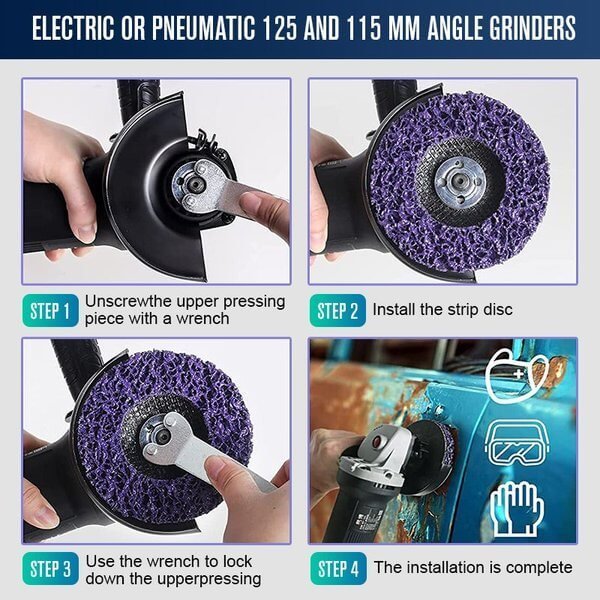 ELECTRIC OR PNEUMATIC 125 AND 115 MM ANGLE GRINDERS

STEP 1 Unscrewthe upper pressing piece with a wrench

STEP 2 Install the strip disc

STEP 3 Use the wrench to lock down the upperpressing

STEP 4 The installation is complete