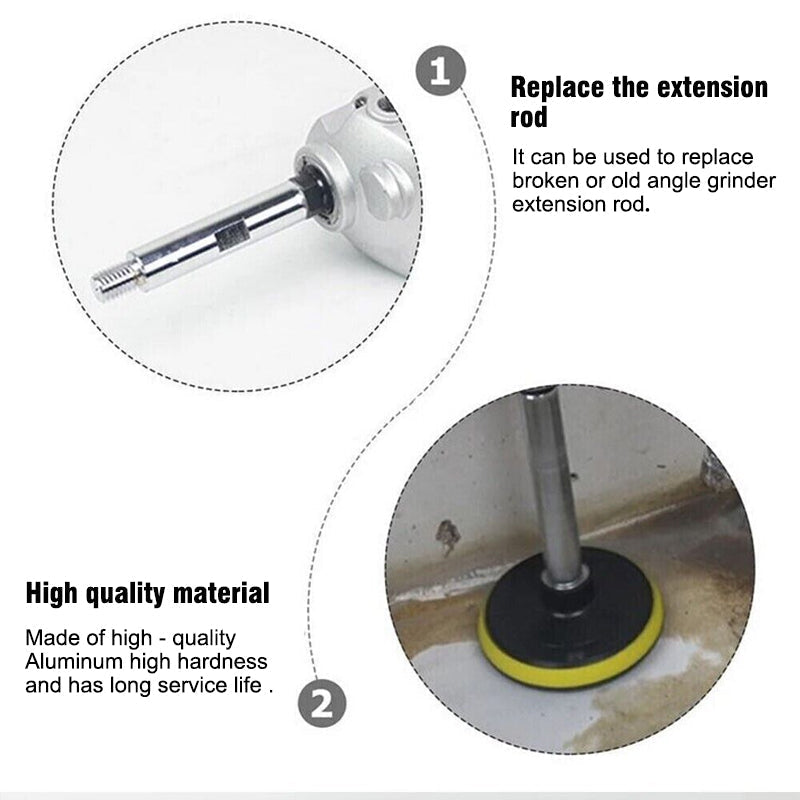 1

Replace the extension rod

It can be used to replace broken or old angle grinder extension rod.

High quality material

Made of high - quality Aluminum high hardness and has long service life .

2