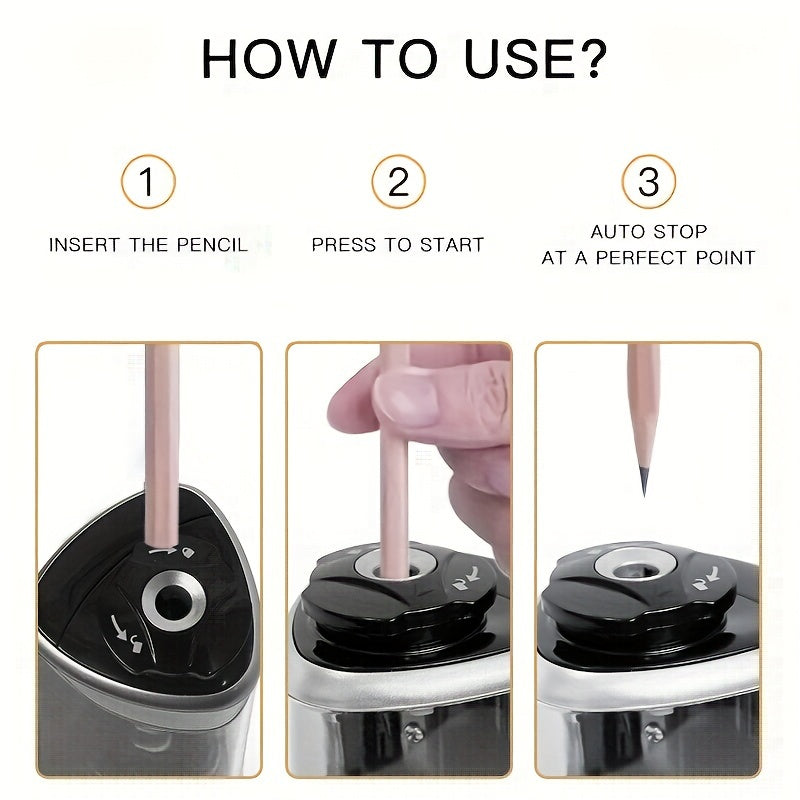 HOW TO USE?

1
INSERT THE PENCIL

2
PRESS TO START

3
AUTO STOP
AT A PERFECT POINT