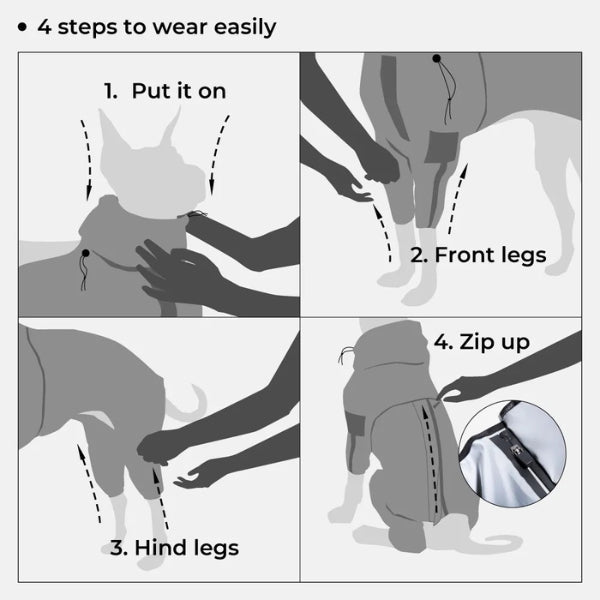 • 4 steps to wear easily

1. Put it on

2. Front legs

3. Hind legs

4. Zip up