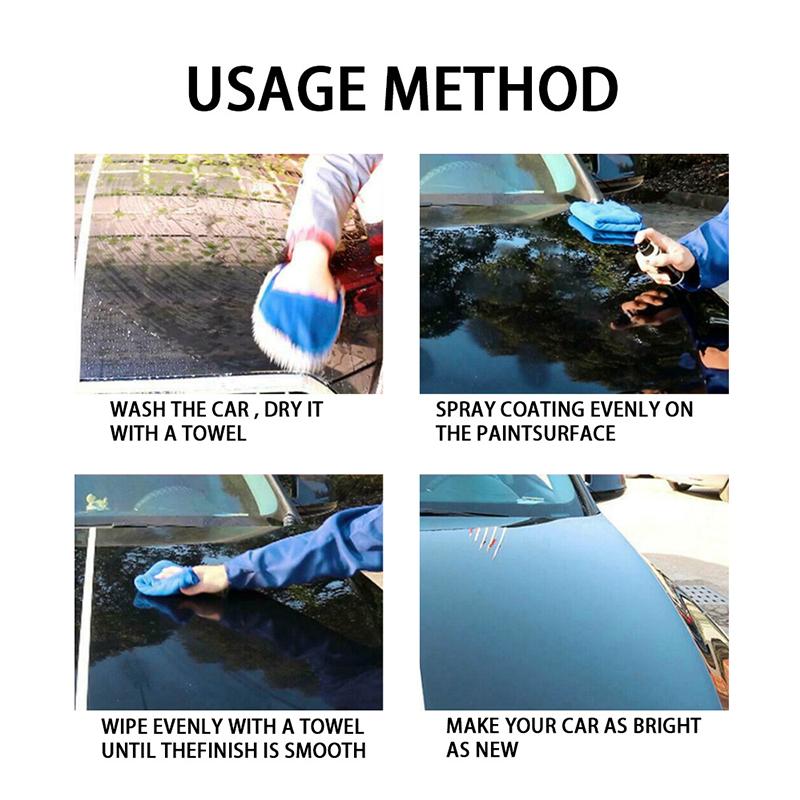 USAGE METHOD

WASH THE CAR , DRY IT WITH A TOWEL

SPRAY COATING EVENLY ON THE PAINTSURFACE

WIPE EVENLY WITH A TOWEL UNTIL THEFINISH IS SMOOTH

MAKE YOUR CAR AS BRIGHT AS NEW