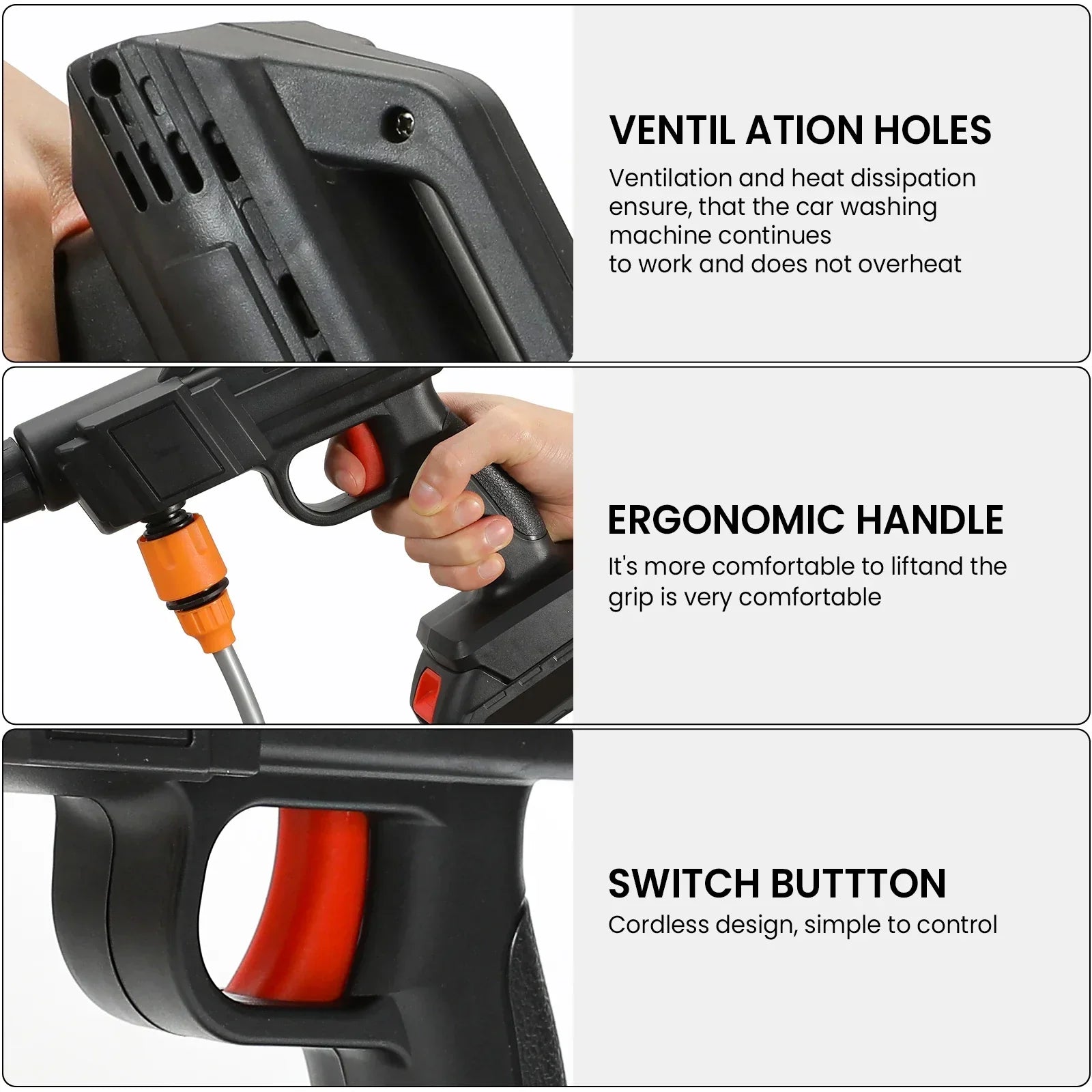 VENTIL ATION HOLES
Ventilation and heat dissipation ensure, that the car washing machine continues to work and does not overheat

ERGONOMIC HANDLE
It's more comfortable to liftand the grip is very comfortable

SWITCH BUTTTON
Cordless design, simple to control