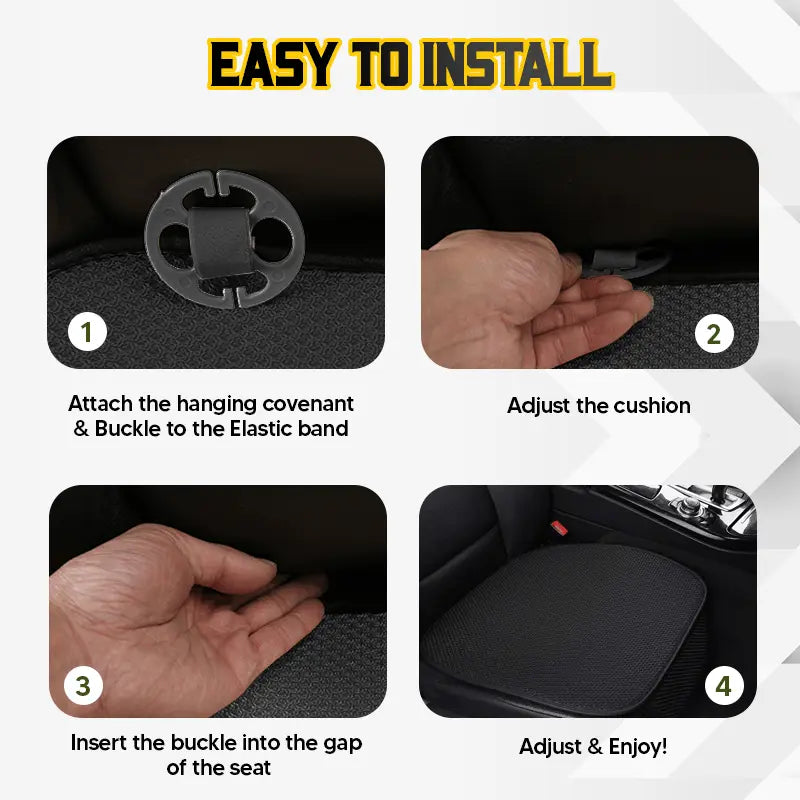 EASY TO INSTALL

1

Attach the hanging covenant & Buckle to the Elastic band

2

Adjust the cushion

3

Insert the buckle into the gap of the seat

4

Adjust & Enjoy!