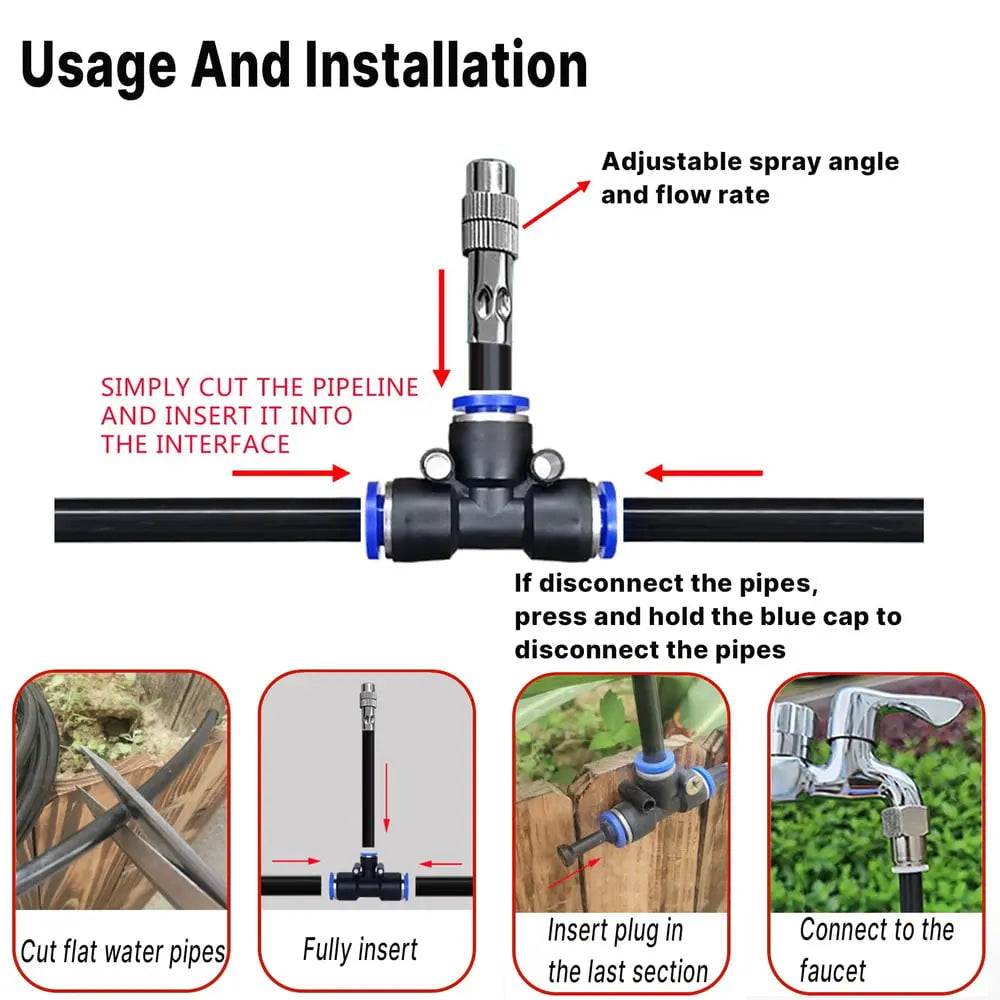 Usage And Installation

Adjustable spray angle and flow rate

SIMPLY CUT THE PIPELINE AND INSERT IT INTO THE INTERFACE

If disconnect the pipes, press and hold the blue cap to disconnect the pipes

Cut flat water pipes

Fully insert

Insert plug in the last section

Connect to the faucet