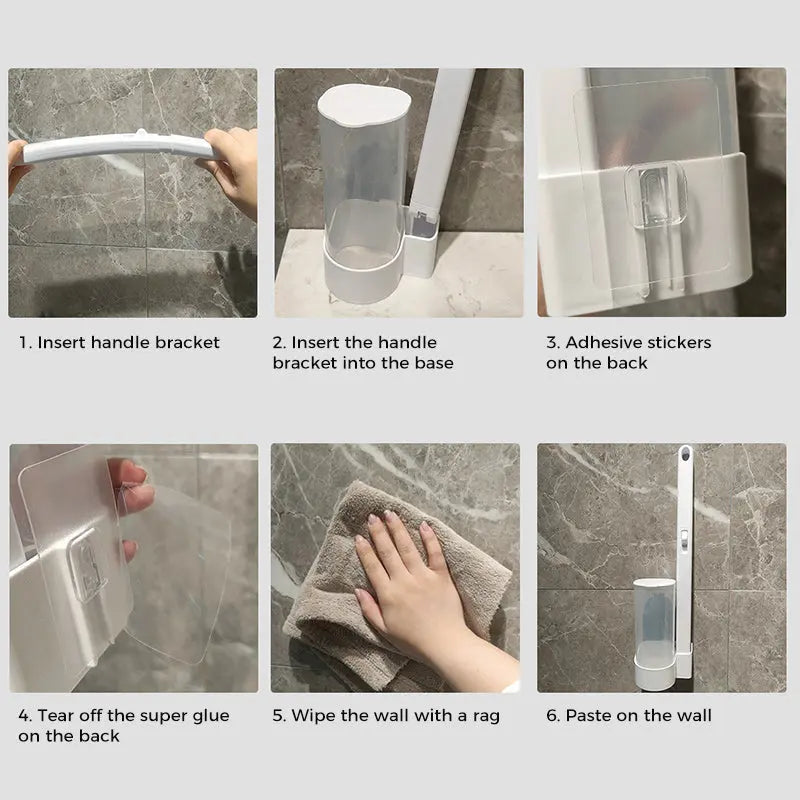 1. Insert handle bracket

2. Insert the handle bracket into the base

3. Adhesive stickers on the back

4. Tear off the super glue on the back

5. Wipe the wall with a rag

6. Paste on the wall