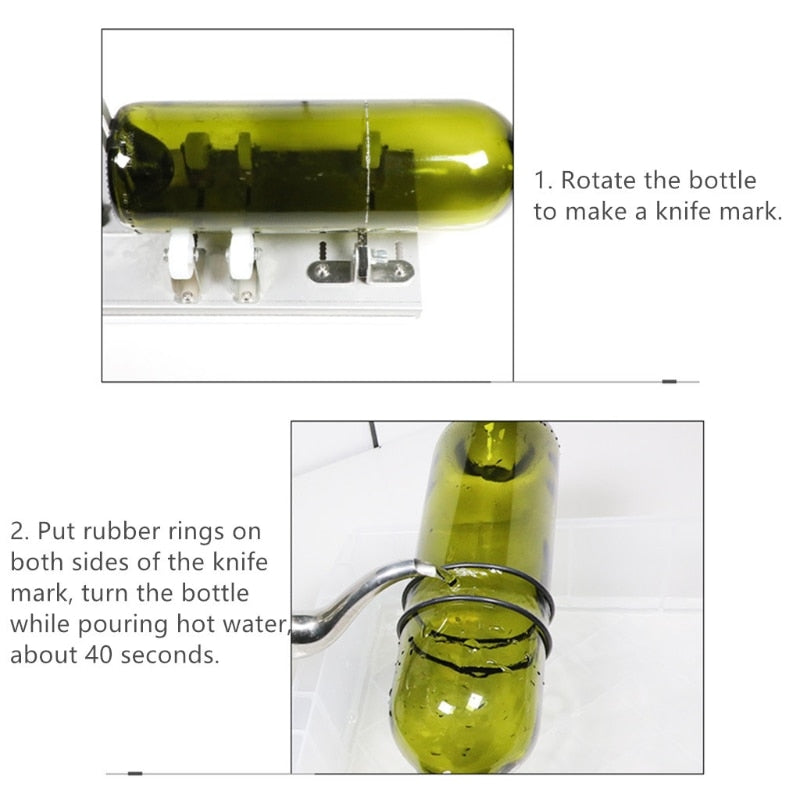 1. Rotate the bottle to make a knife mark.

2. Put rubber rings on both sides of the knife mark, turn the bottle while pouring hot water, about 40 seconds.