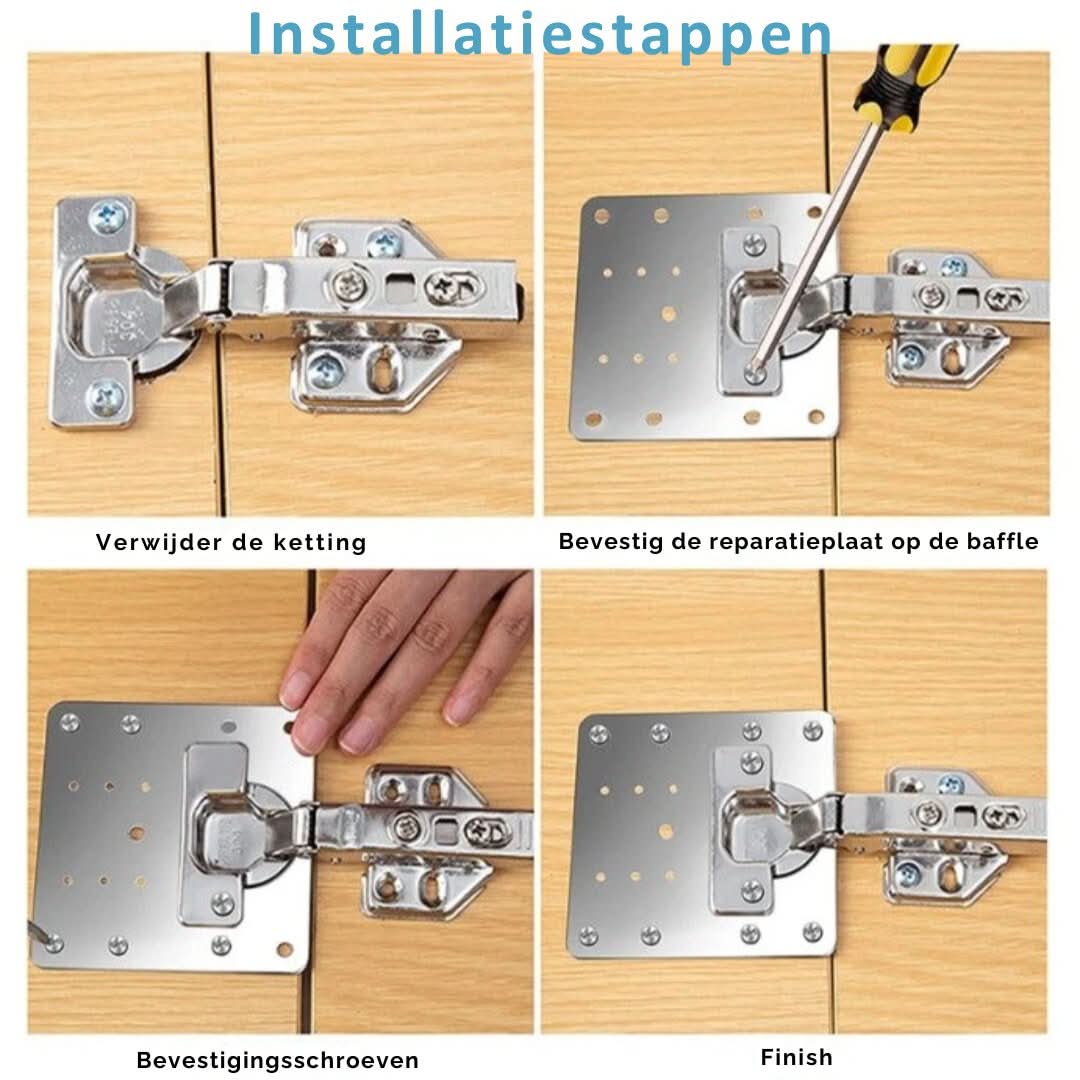 Installatiestappen

Verwijder de ketting

Bevestig de reparatieplaat op de baffle

Bevestigingsschroeven

Finish