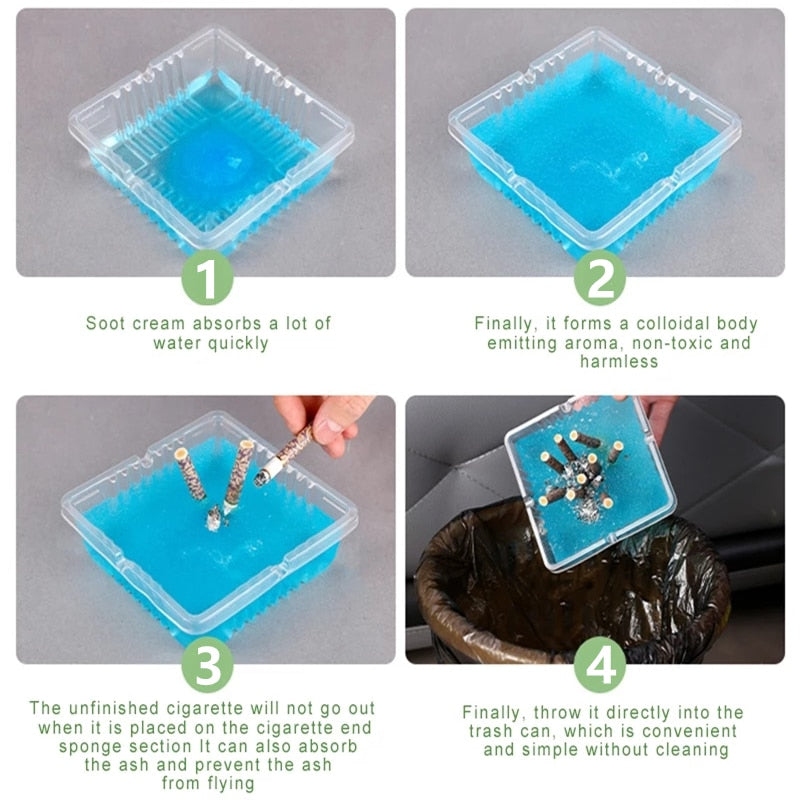 1

Soot cream absorbs a lot of water quickly

2

Finally, it forms a colloidal body emitting aroma, non-toxic and harmless

3

The unfinished cigarette will not go out when it is placed on the cigarette end sponge section It can also absorb the ash and prevent the ash from flying

4

Finally, throw it directly into the trash can, which is convenient and simple without cleaning