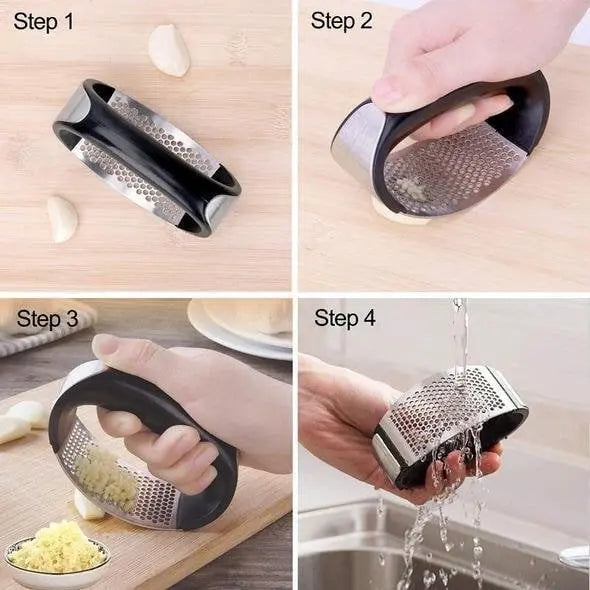 Step 1

Step 2

Step 3

Step 4