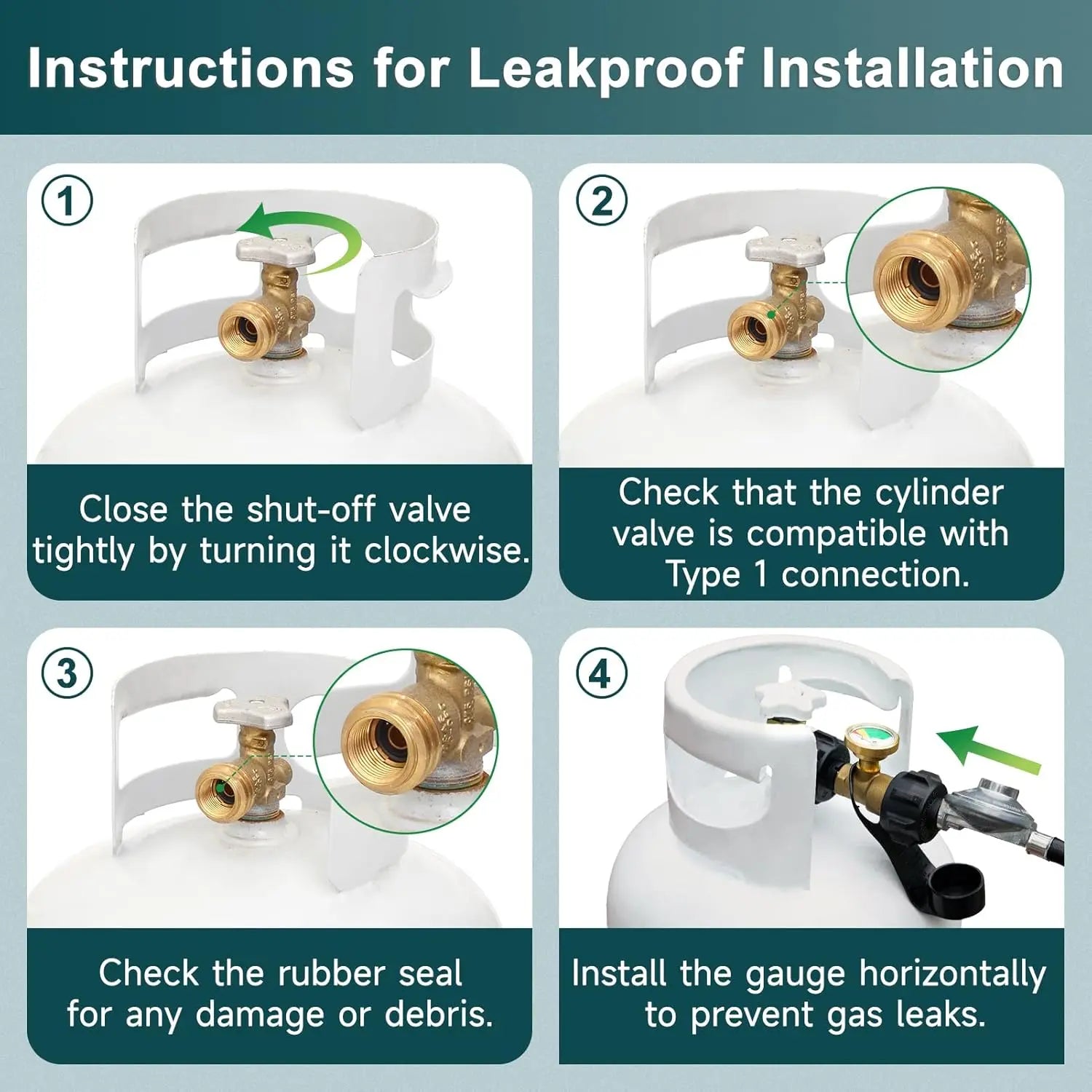 Instructions for Leakproof Installation

1

Close the shut-off valve tightly by turning it clockwise.

2

Check that the cylinder valve is compatible with Type 1 connection.

3

Check the rubber seal for any damage or debris.

4

Install the gauge horizontally to prevent gas leaks.