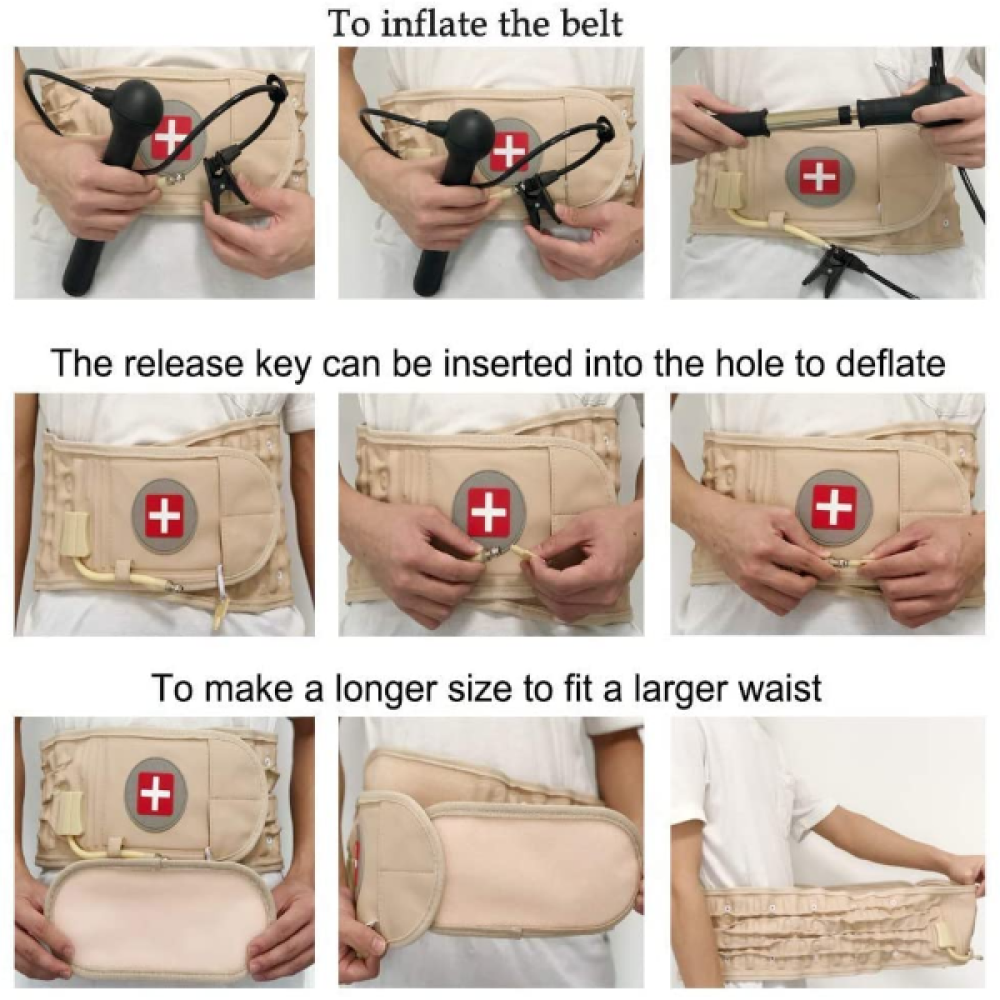 To inflate the belt

The release key can be inserted into the hole to deflate

To make a longer size to fit a larger waist