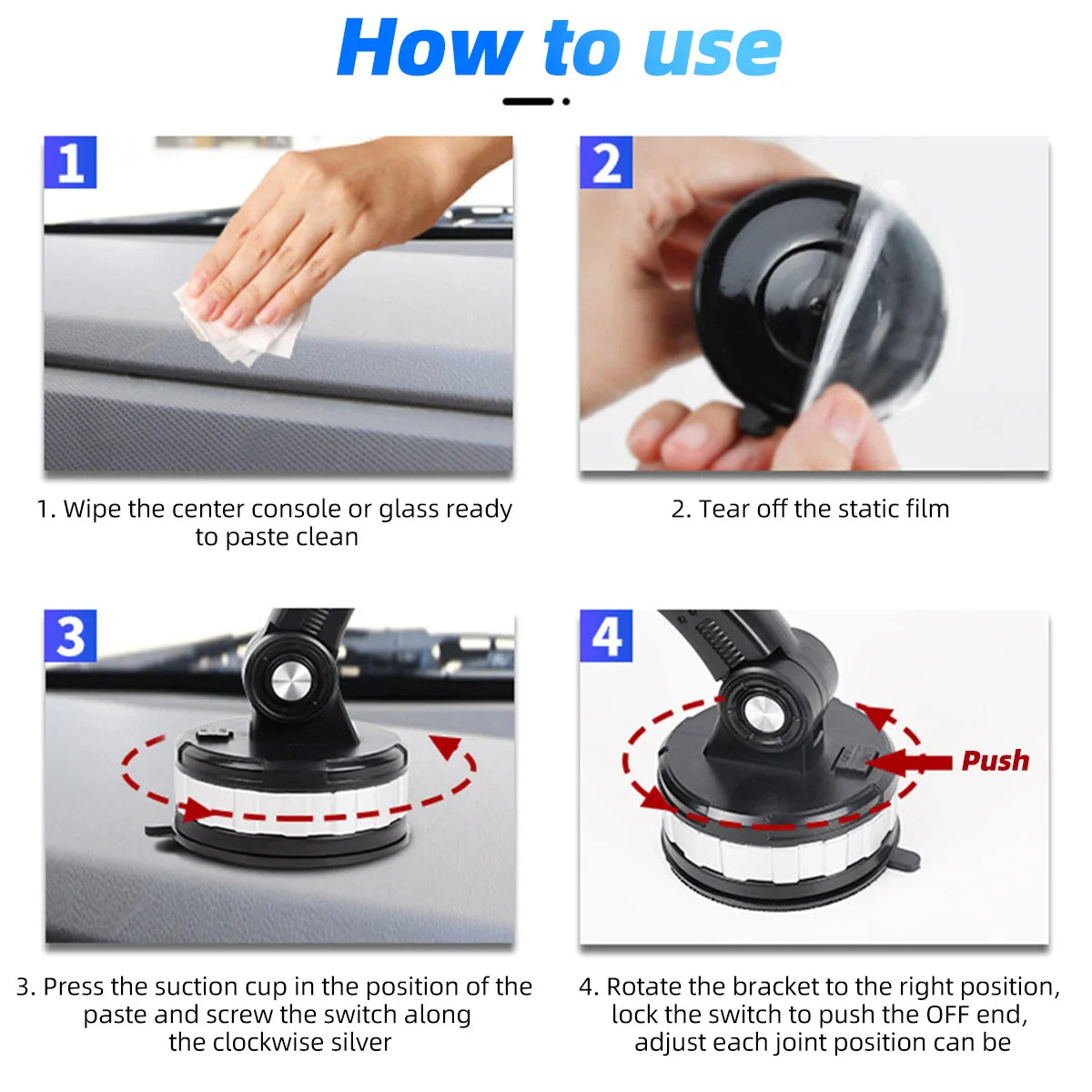 How to use

1

1. Wipe the center console or glass ready to paste clean

2

2. Tear off the static film

3

3. Press the suction cup in the position of the paste and screw the switch along the clockwise silver

4

Push

4. Rotate the bracket to the right position, lock the switch to push the OFF end, adjust each joint position can be