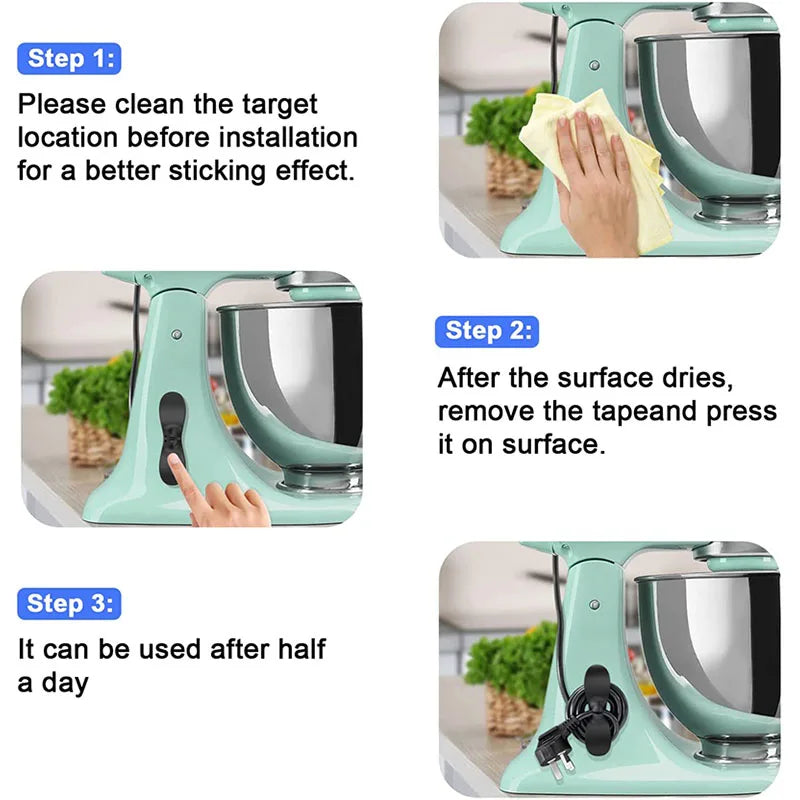 Step 1:

Please clean the target location before installation for a better sticking effect.

Step 2:

After the surface dries, remove the tapeand press it on surface.

Step 3:

It can be used after half a day