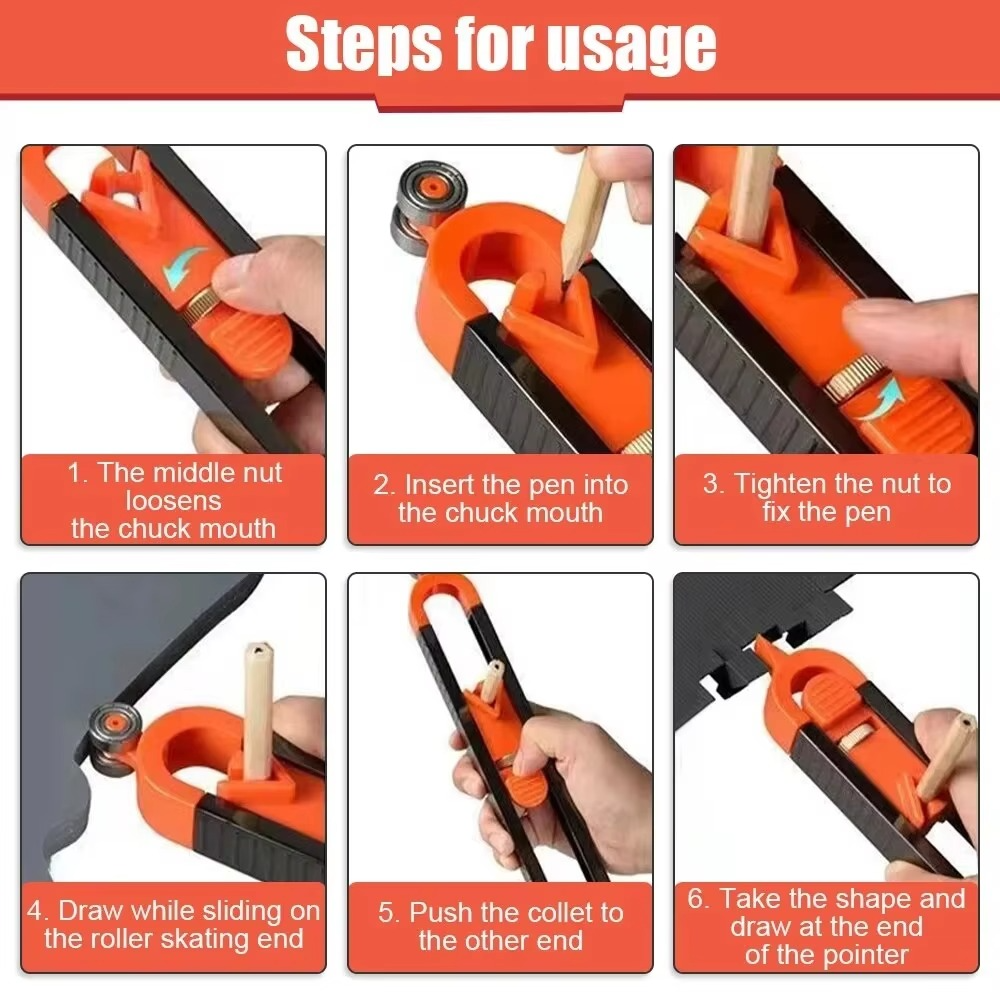 Steps for usage

1. The middle nut loosens the chuck mouth

2. Insert the pen into the chuck mouth

3. Tighten the nut to fix the pen

4. Draw while sliding on the roller skating end

5. Push the collet to the other end

6. Take the shape and draw at the end of the pointer