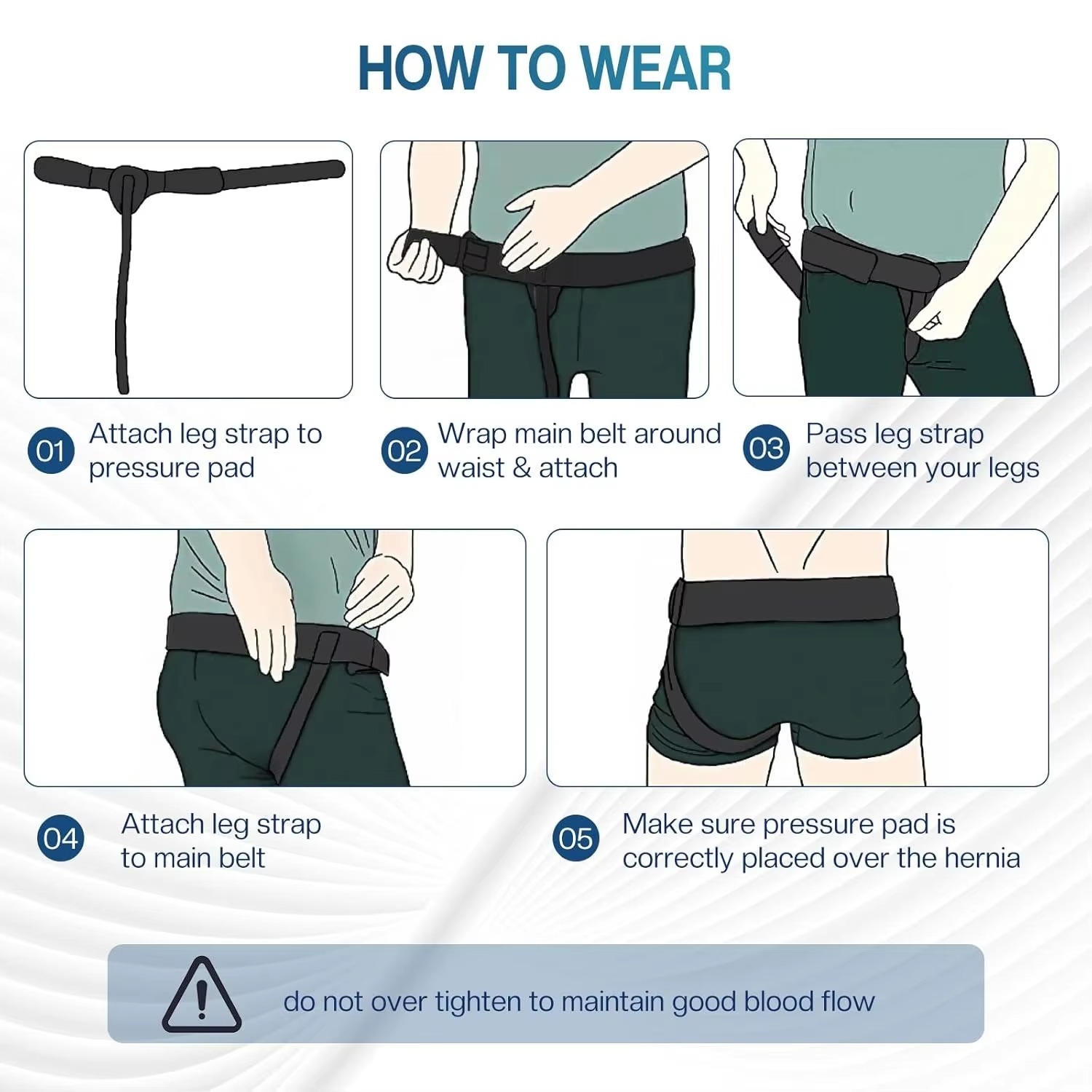 HOW TO WEAR

01 Attach leg strap to pressure pad

02 Wrap main belt around waist & attach

03 Pass leg strap between your legs

04 Attach leg strap to main belt

05 Make sure pressure pad is correctly placed over the hernia

do not over tighten to maintain good blood flow