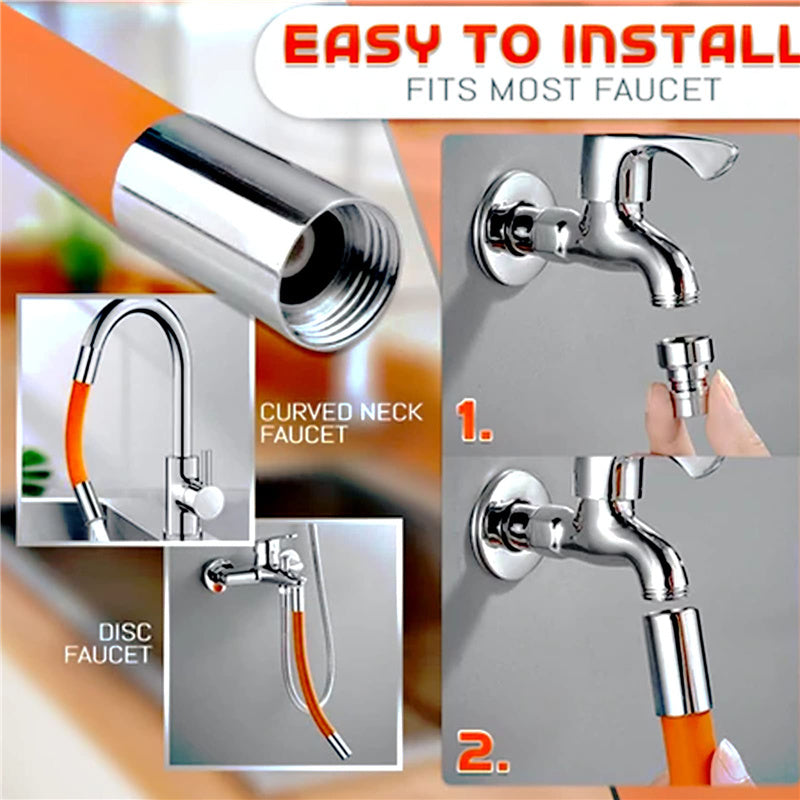 EASY TO INSTALL
FITS MOST FAUCET

CURVED NECK FAUCET

DISC FAUCET

1.

2.