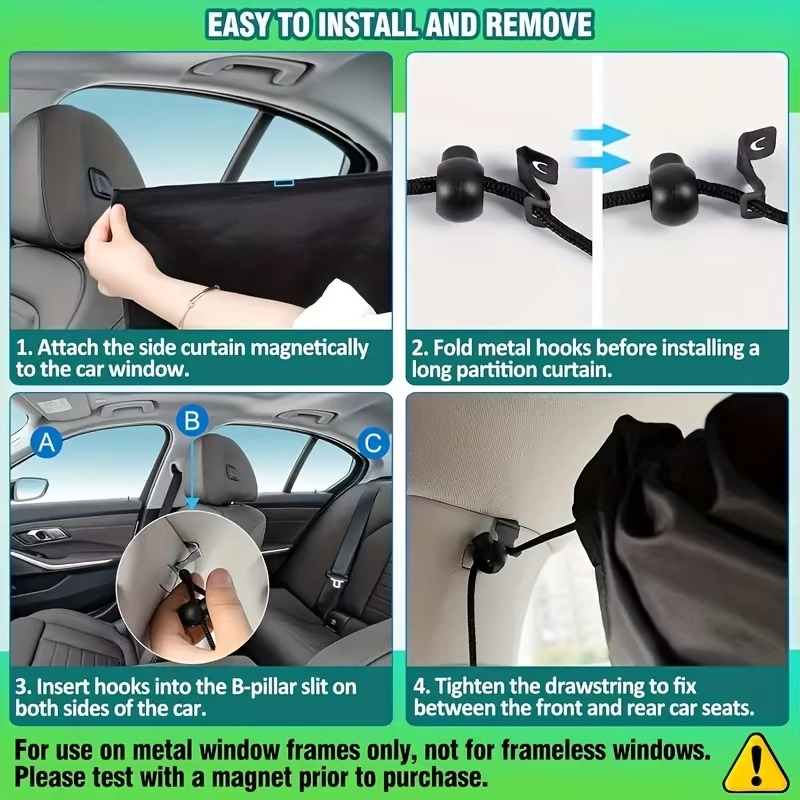 EASY TO INSTALL AND REMOVE

1. Attach the side curtain magnetically to the car window.

2. Fold metal hooks before installing a long partition curtain.

A

B

C

3. Insert hooks into the B-pillar slit on both sides of the car.

4. Tighten the drawstring to fix between the front and rear car seats.

For use on metal window frames only, not for frameless windows. Please test with a magnet prior to purchase.