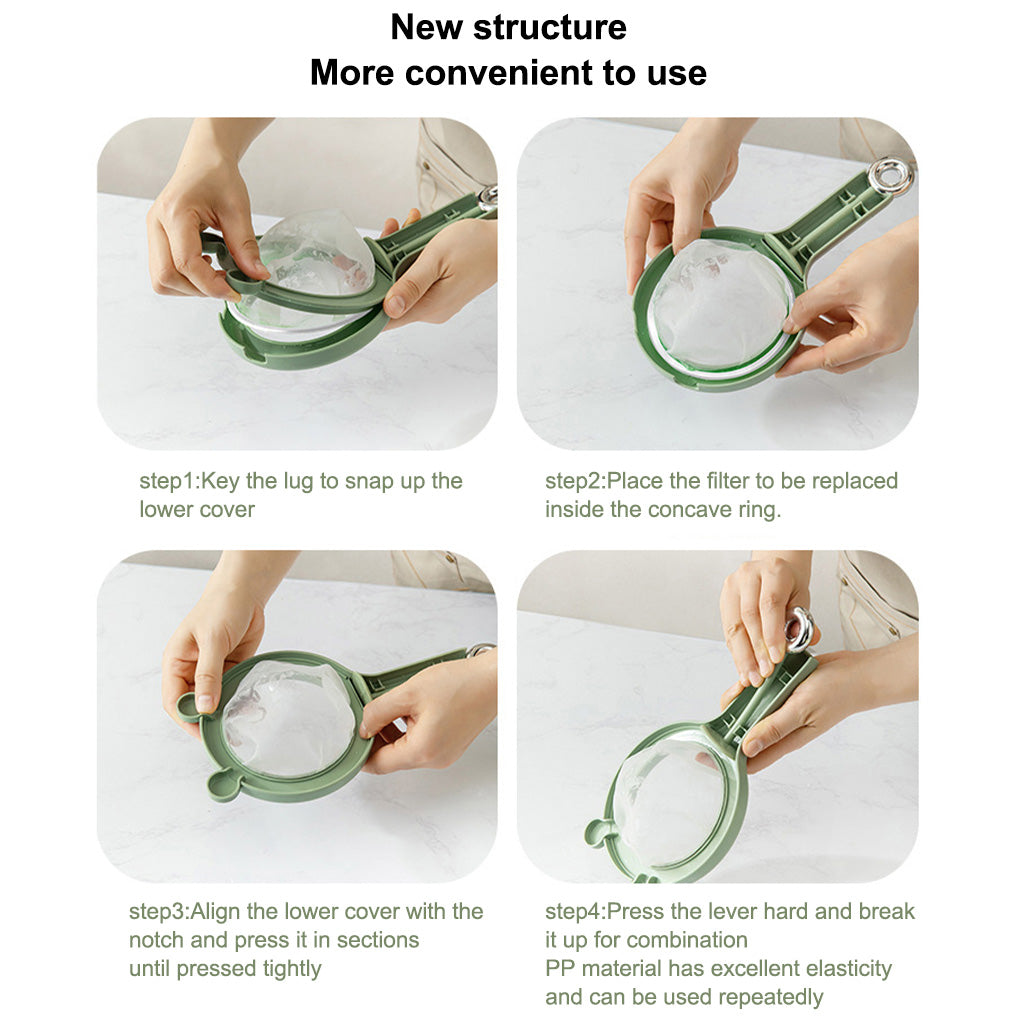 New structure
More convenient to use

step1:Key the lug to snap up the lower cover

step2:Place the filter to be replaced inside the concave ring.

step3:Align the lower cover with the notch and press it in sections until pressed tightly

step4:Press the lever hard and break it up for combination
PP material has excellent elasticity and can be used repeatedly