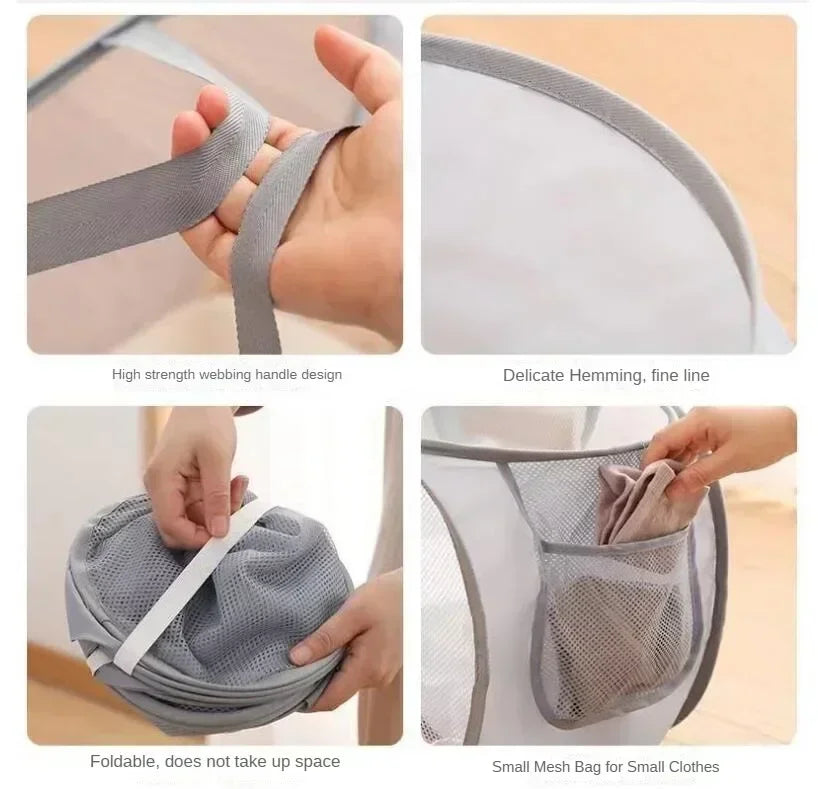 High strength webbing handle design

Delicate Hemming, fine line

Foldable, does not take up space

Small Mesh Bag for Small Clothes