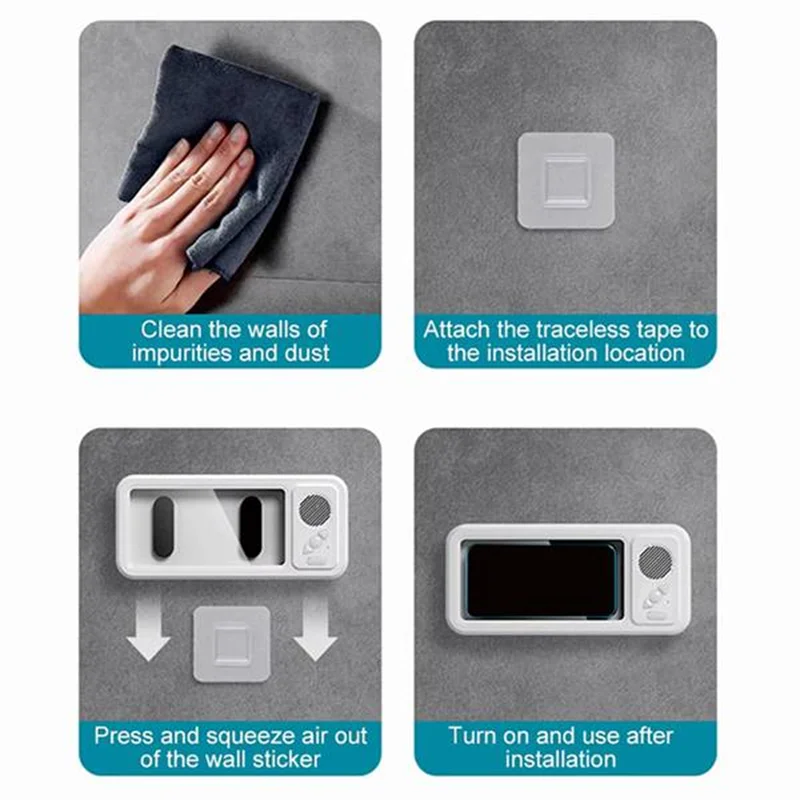 Clean the walls of impurities and dust

Attach the traceless tape to the installation location

Press and squeeze air out of the wall sticker

Turn on and use after installation