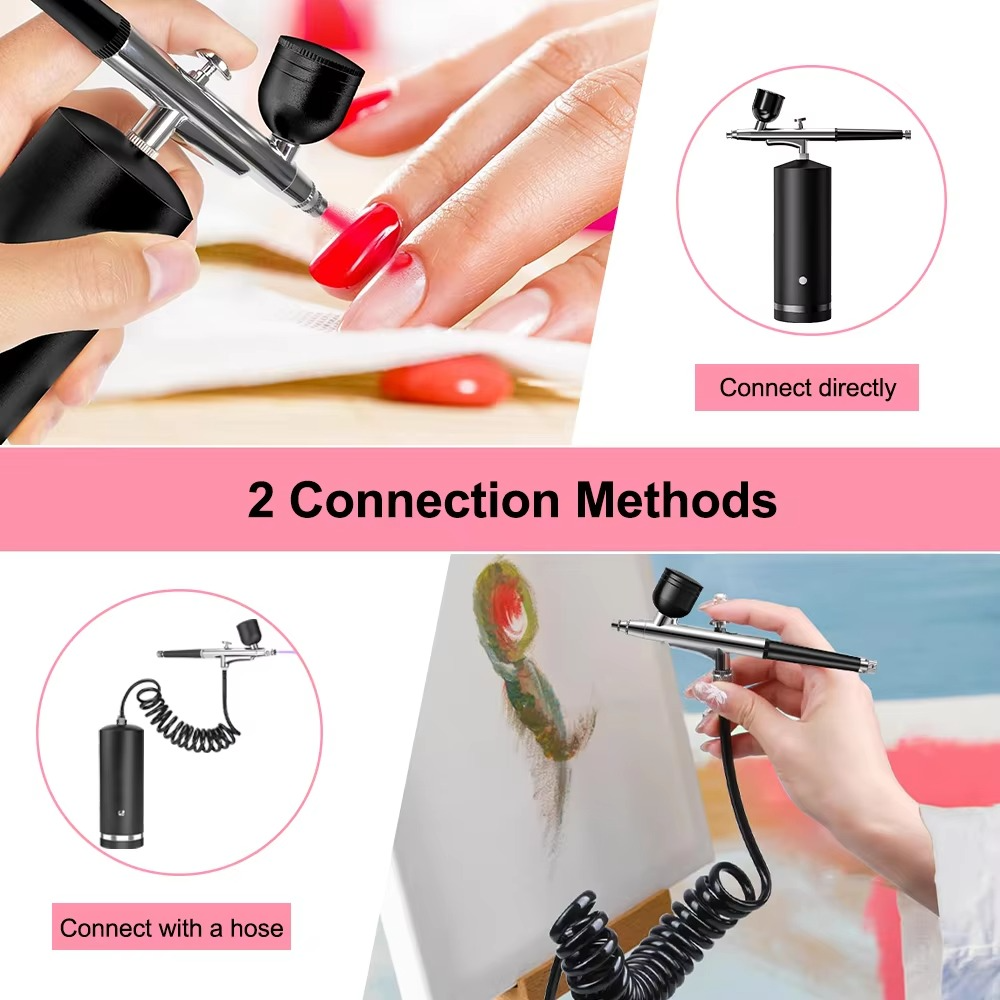 Connect directly

2 Connection Methods

Connect with a hose