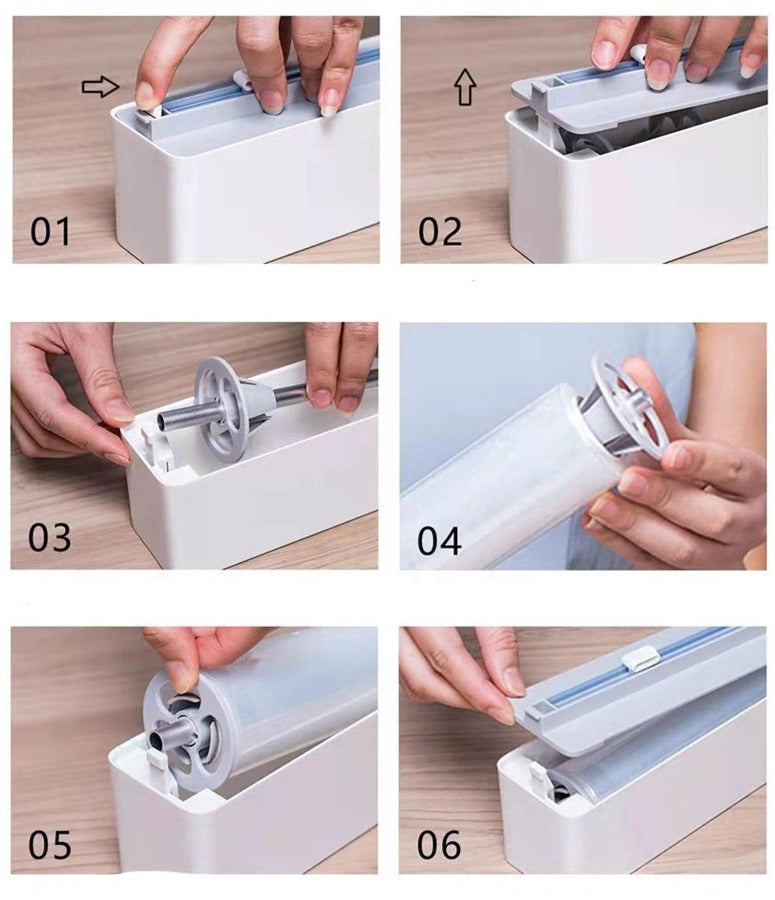 01

02

03

04

05

06