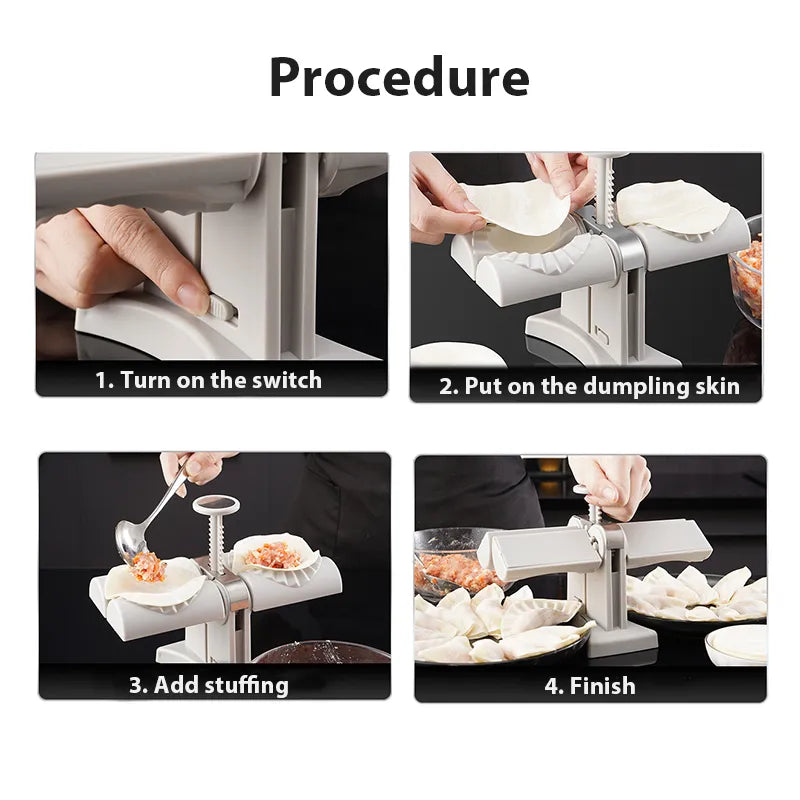 Procedure

1. Turn on the switch

2. Put on the dumpling skin

3. Add stuffing

4. Finish