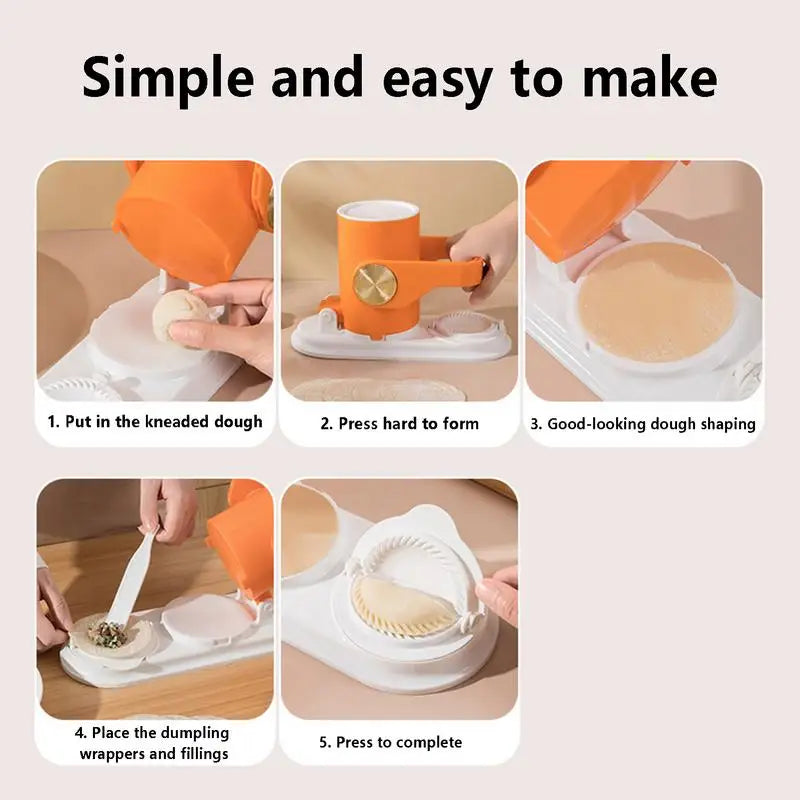 Simple and easy to make

1. Put in the kneaded dough

2. Press hard to form

3. Good-looking dough shaping

4. Place the dumpling wrappers and fillings

5. Press to complete