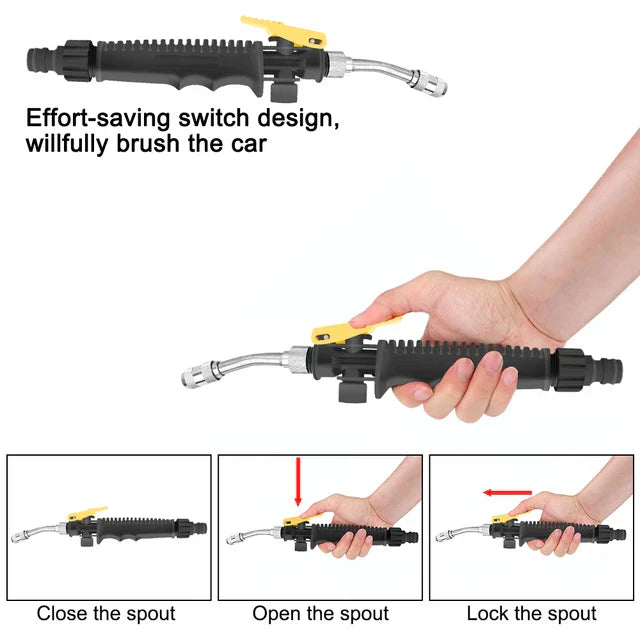 Effort-saving switch design, willfully brush the car

Close the spout

Open the spout

Lock the spout