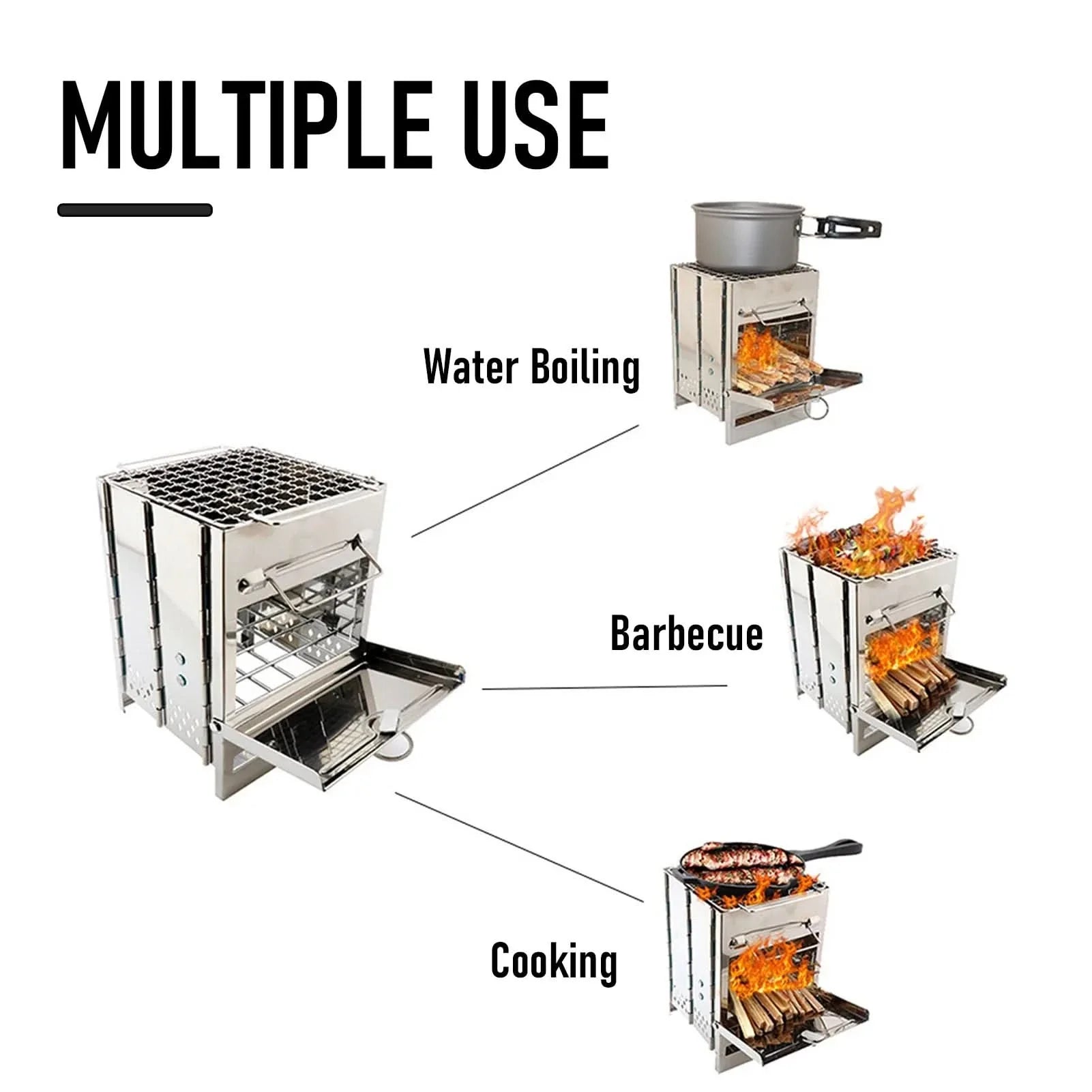 MULTIPLE USE

Water Boiling

Barbecue

Cooking