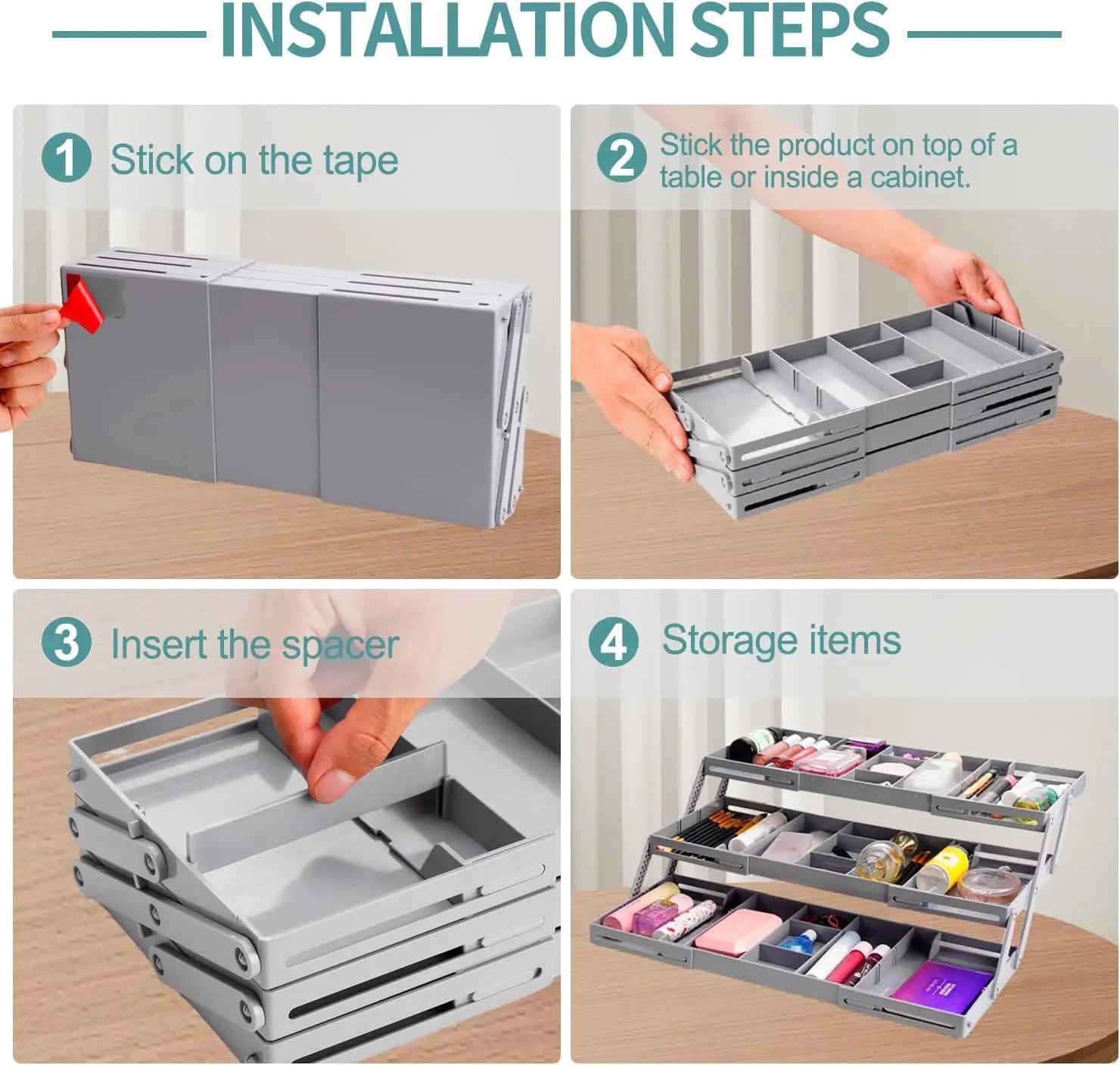 INSTALLATION STEPS

1 Stick on the tape

2 Stick the product on top of a table or inside a cabinet.

3 Insert the spacer

4 Storage items