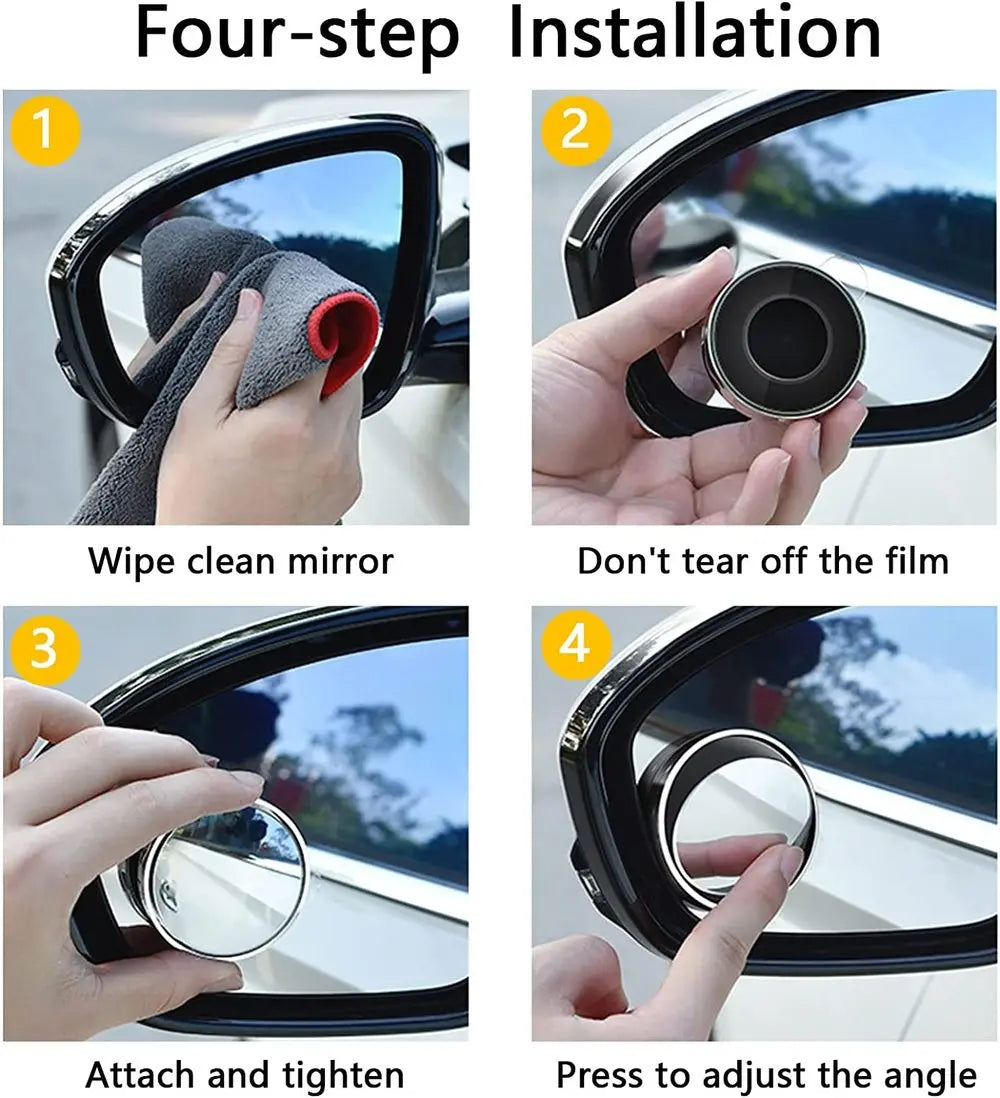 Four-step Installation

1

Wipe clean mirror

2

Don't tear off the film

3

Attach and tighten

4

Press to adjust the angle