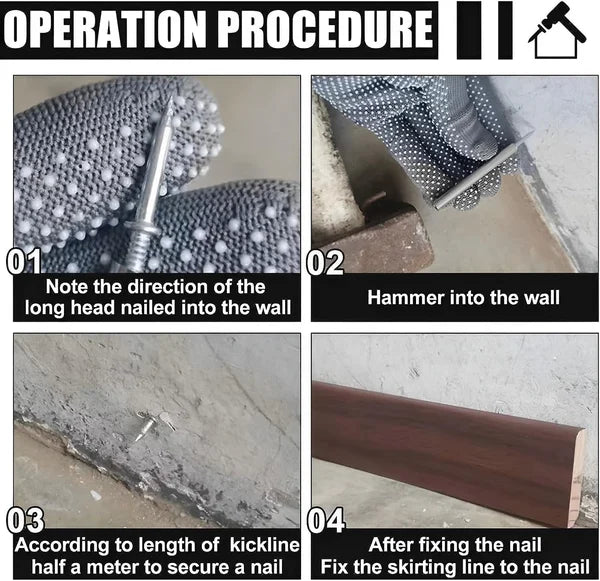 OPERATION PROCEDURE

01
Note the direction of the long head nailed into the wall

02
Hammer into the wall

03
According to length of kickline half a meter to secure a nail

04
After fixing the nail
Fix the skirting line to the nail