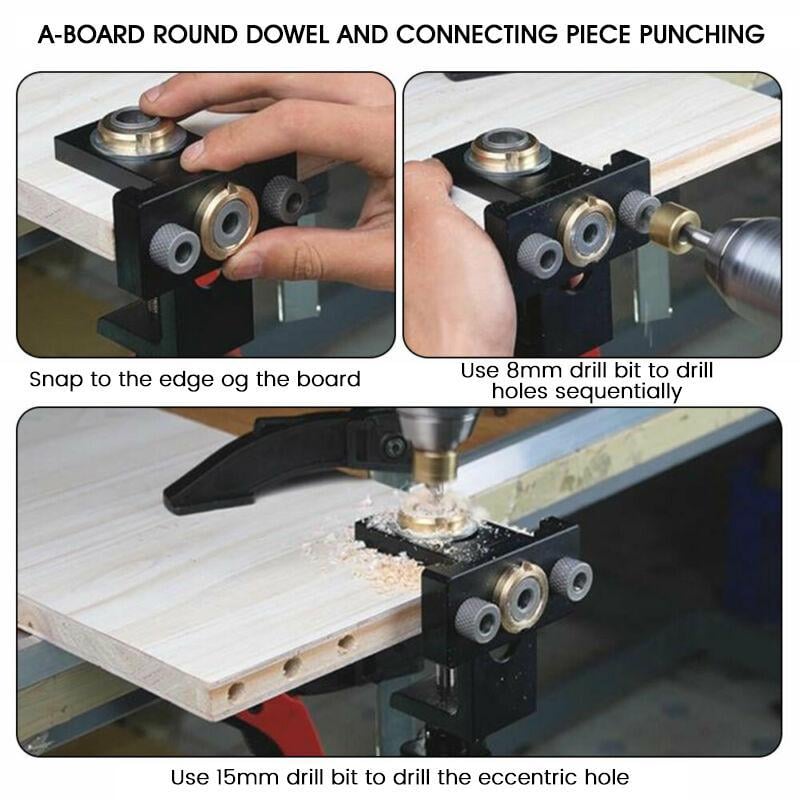 A-BOARD ROUND DOWEL AND CONNECTING PIECE PUNCHING

Snap to the edge og the board

Use 8mm drill bit to drill holes sequentially

Use 15mm drill bit to drill the eccentric hole