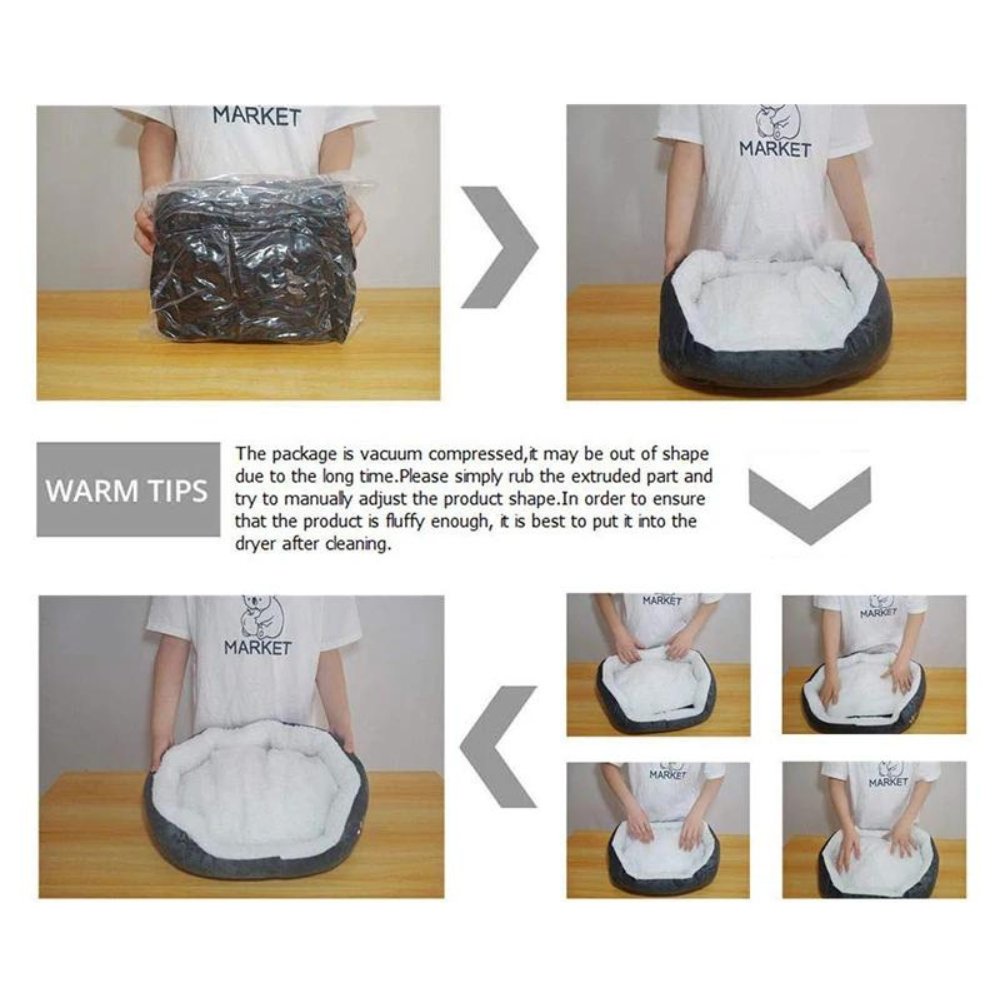 MARKET

MARKET

WARM TIPS

The package is vacuum compressed,it may be out of shape due to the long time.Please simply rub the extruded part and try to manually adjust the product shape.In order to ensure that the product is fluffy enough, it is best to put it into the dryer after cleaning.

MARKET

MARKET

MARKET

MARKET

MARKET