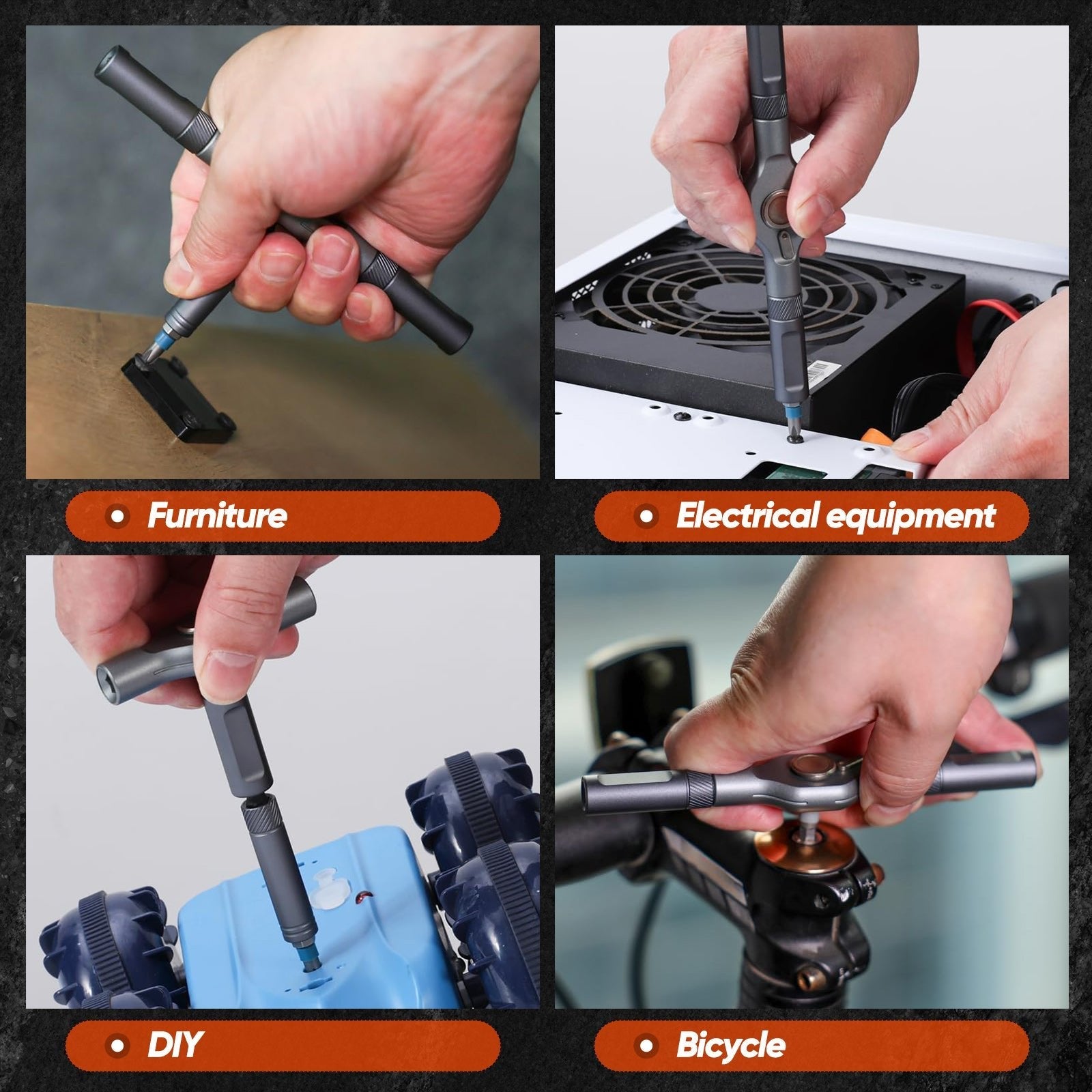 Furniture

Electrical equipment

DIY

Bicycle