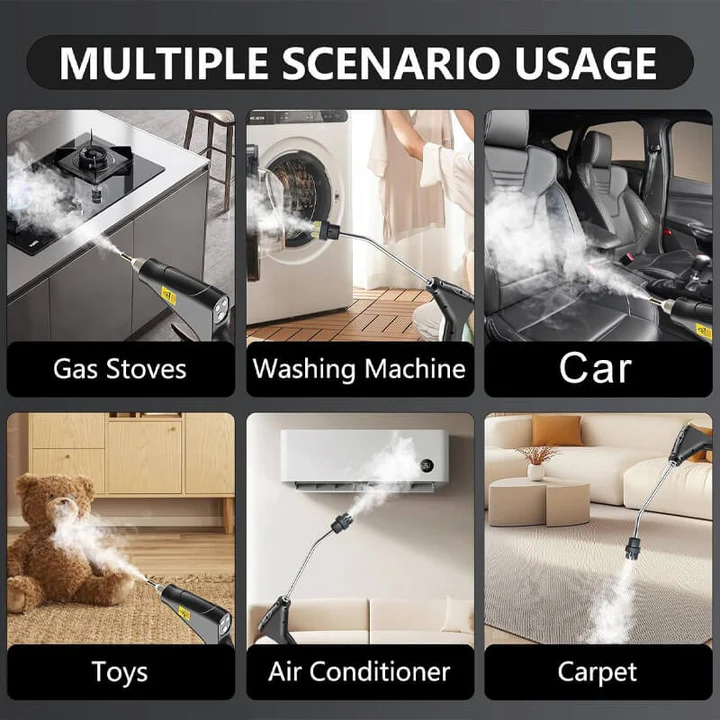 MULTIPLE SCENARIO USAGE

Gas Stoves

Washing Machine

Car

Toys

Air Conditioner

Carpet