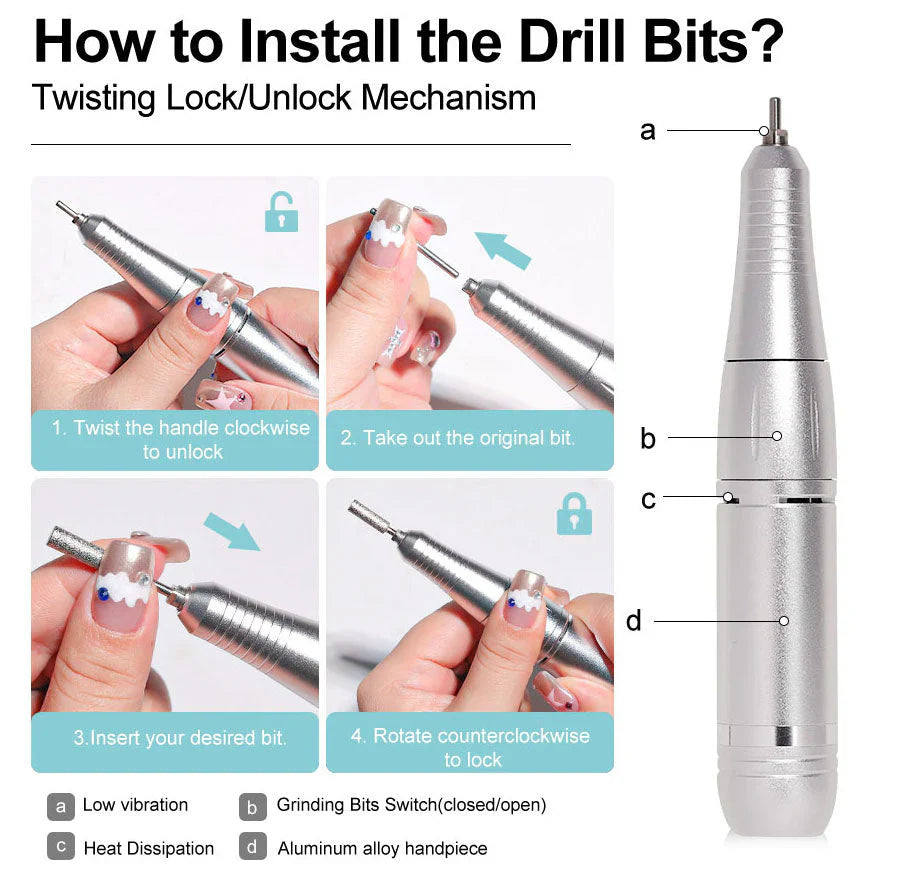 How to Install the Drill Bits?

Twisting Lock/Unlock Mechanism

1. Twist the handle clockwise to unlock

2. Take out the original bit.

3.Insert your desired bit.

4. Rotate counterclockwise to lock

a
b
c
d

a Low vibration
b Grinding Bits Switch(closed/open)
c Heat Dissipation
d Aluminum alloy handpiece