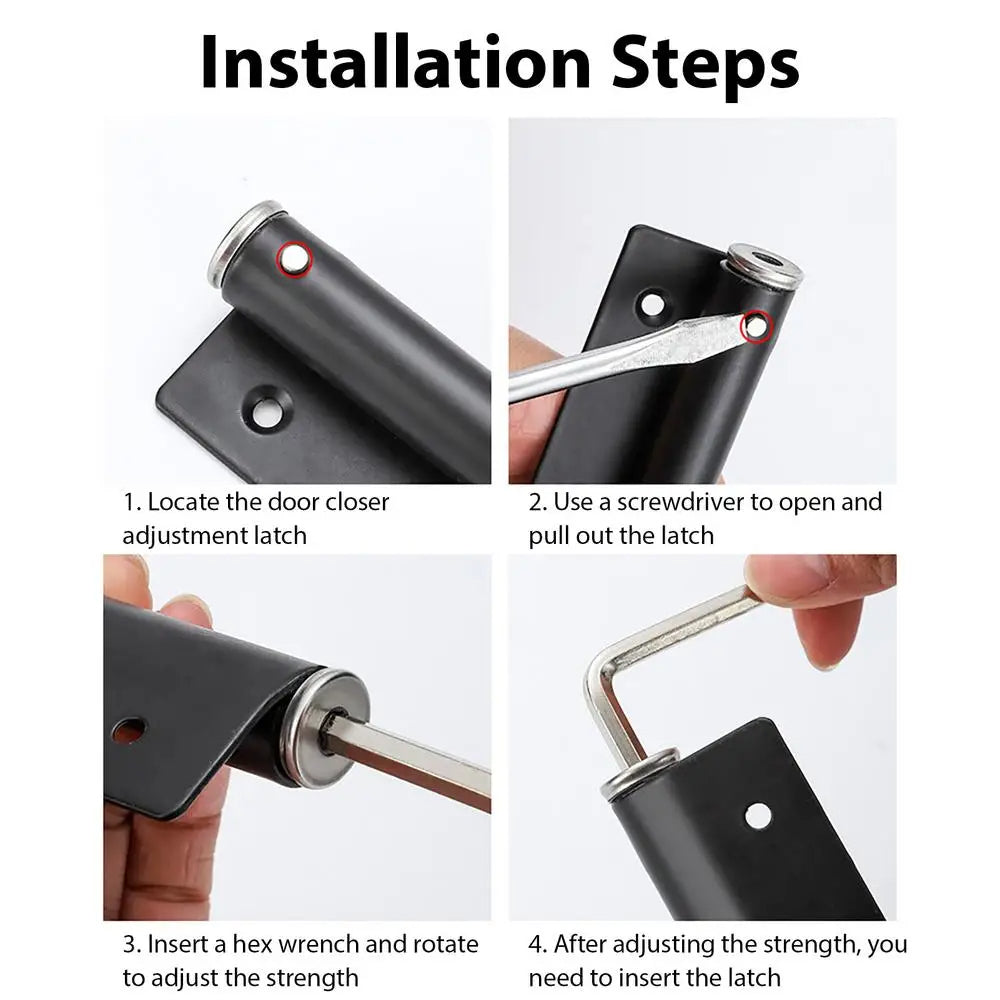 Installation Steps

1. Locate the door closer adjustment latch

2. Use a screwdriver to open and pull out the latch

3. Insert a hex wrench and rotate to adjust the strength

4. After adjusting the strength, you need to insert the latch