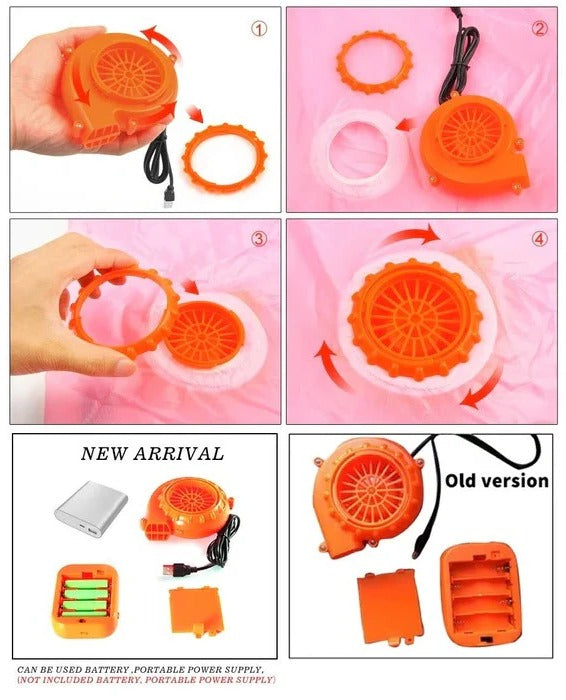 ①

②

③

④

NEW ARRIVAL

Old version

CAN BE USED BATTERY ,PORTABLE POWER SUPPLY,
(NOT INCLUDED BATTERY, PORTABLE POWER SUPPLY)